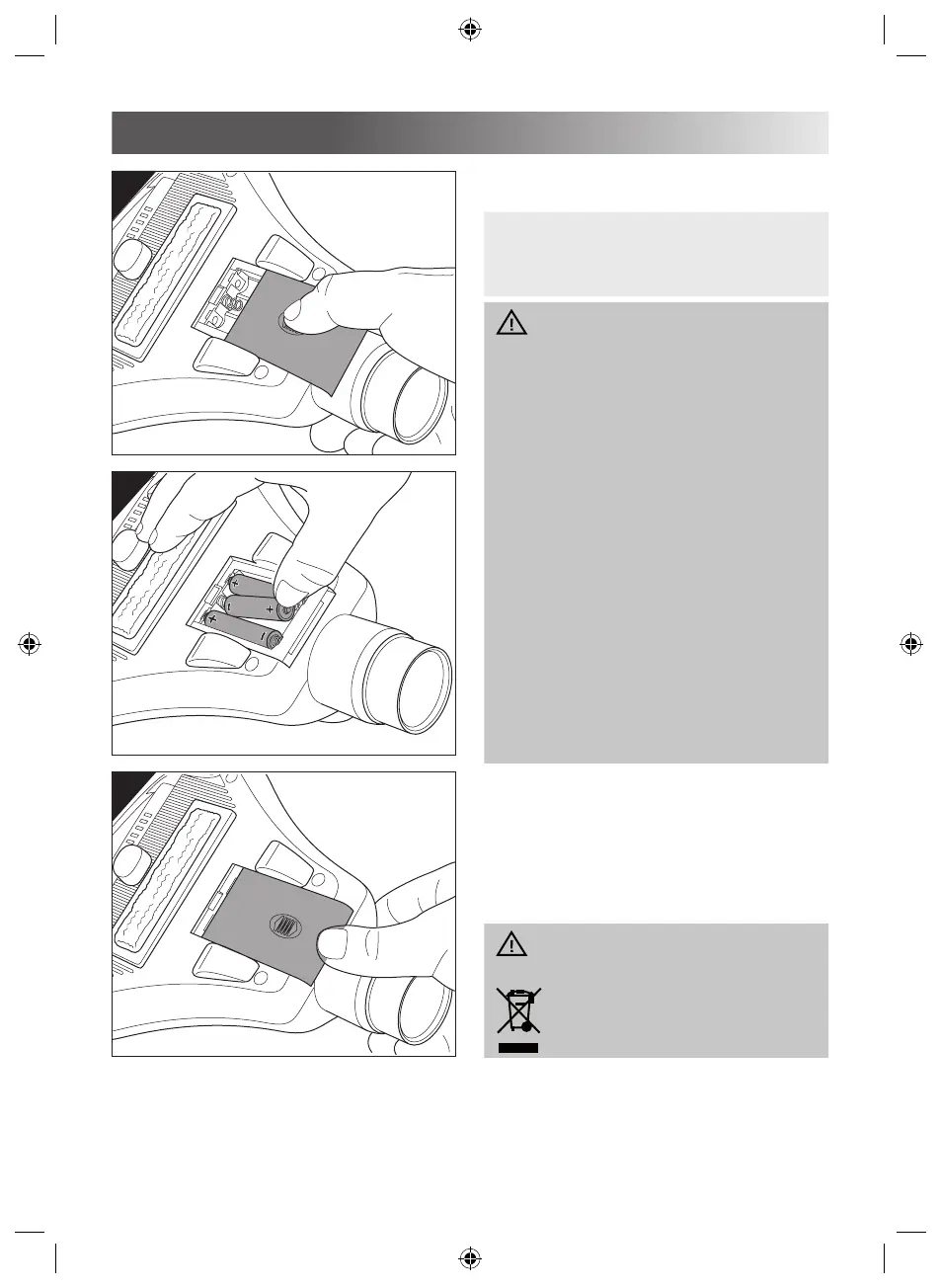 +
+
+
-
-
-