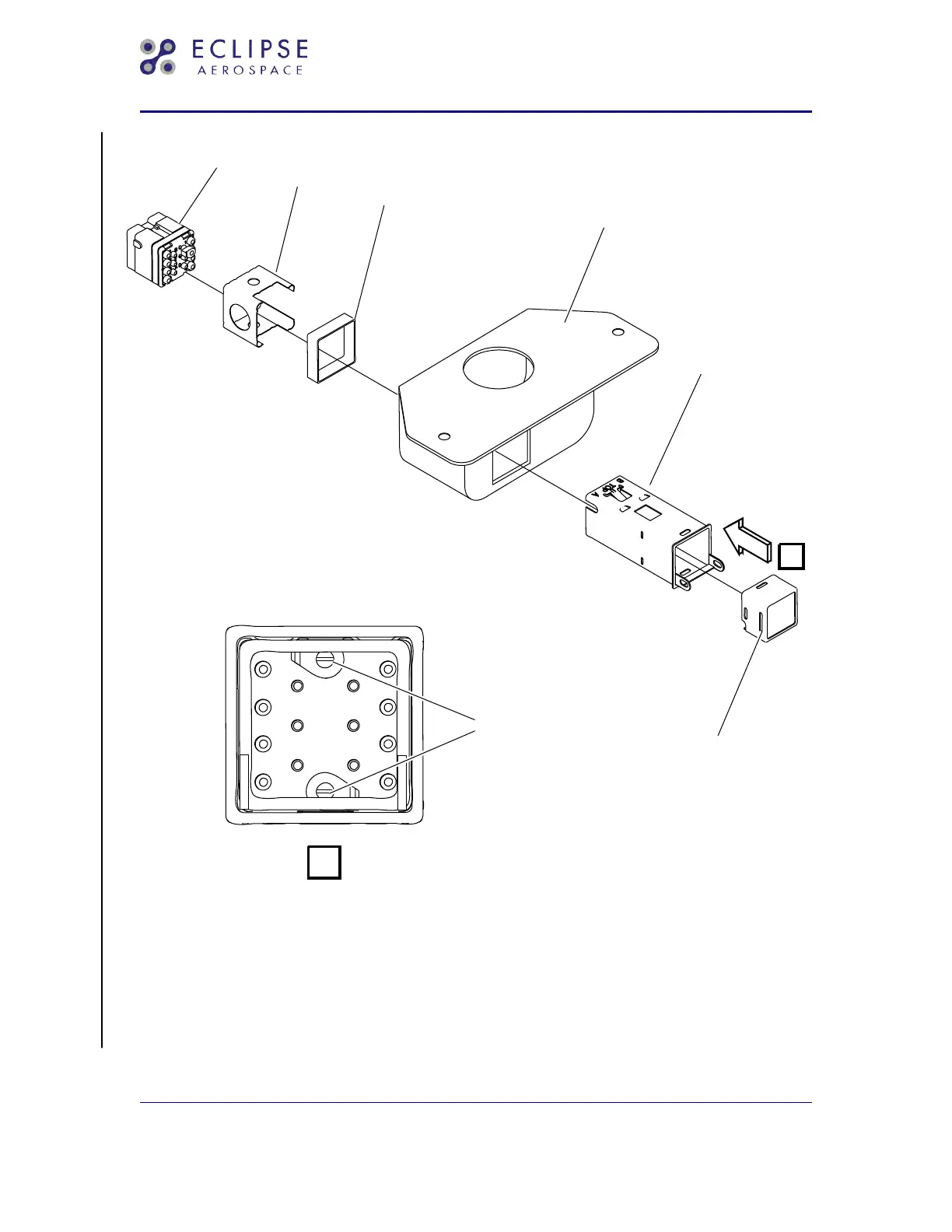 ECLIPSE
AEROSPACE