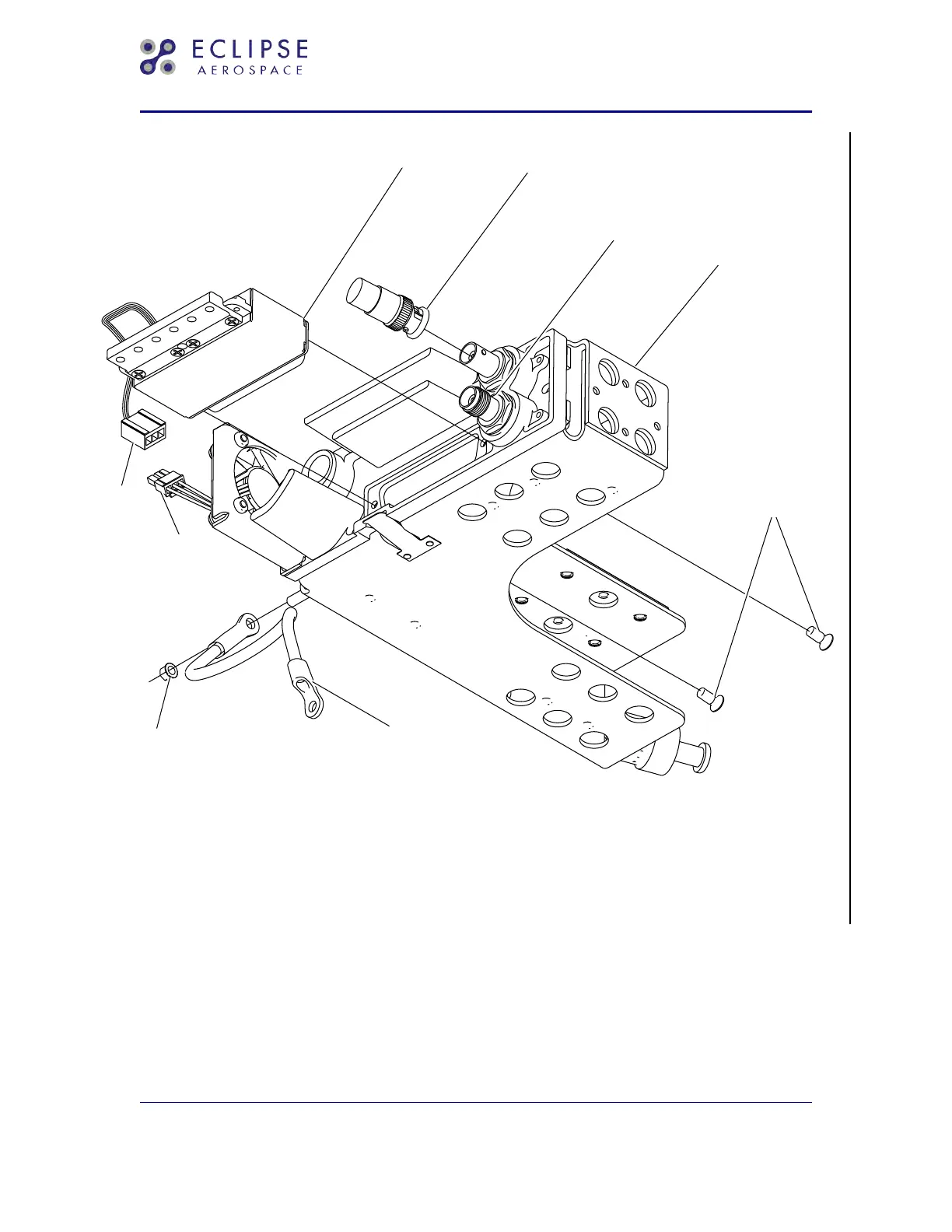 ECLIPSE
AEROSPACE