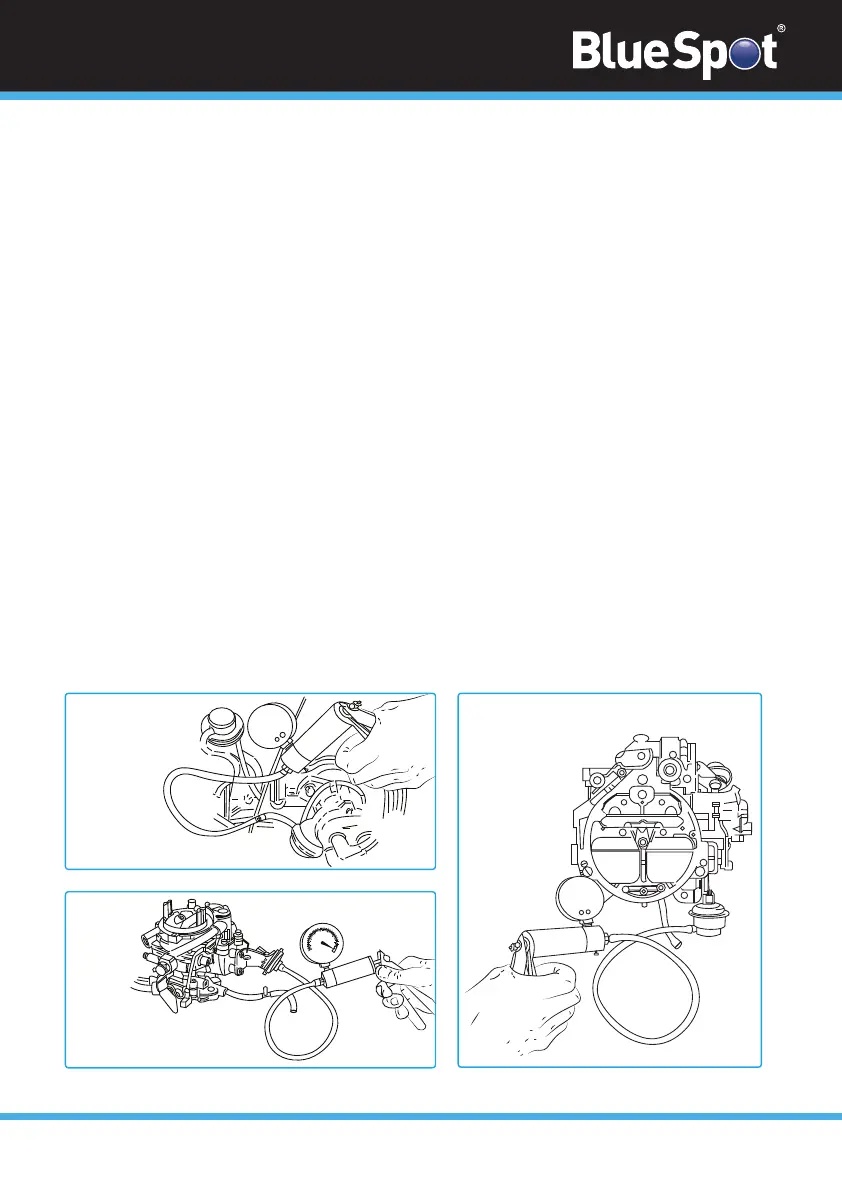 BlueSpot®