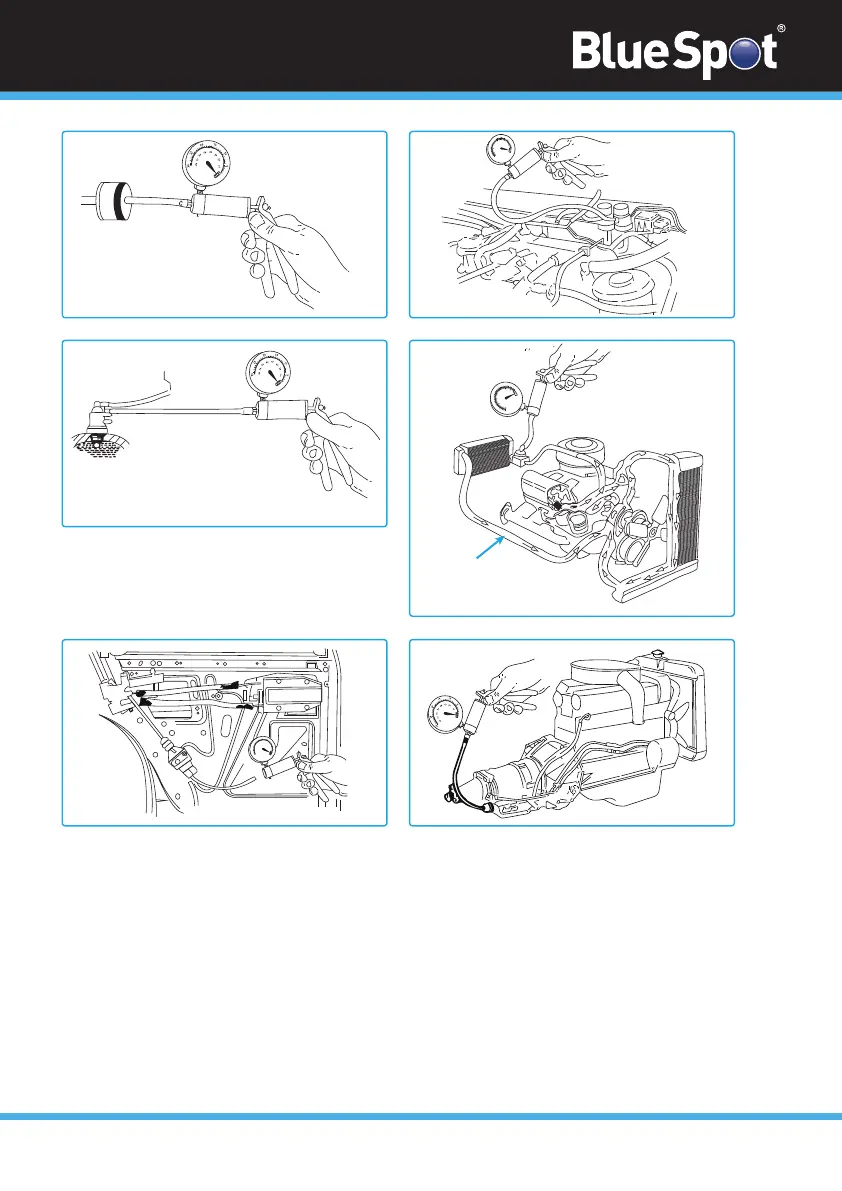 BlueSpot®