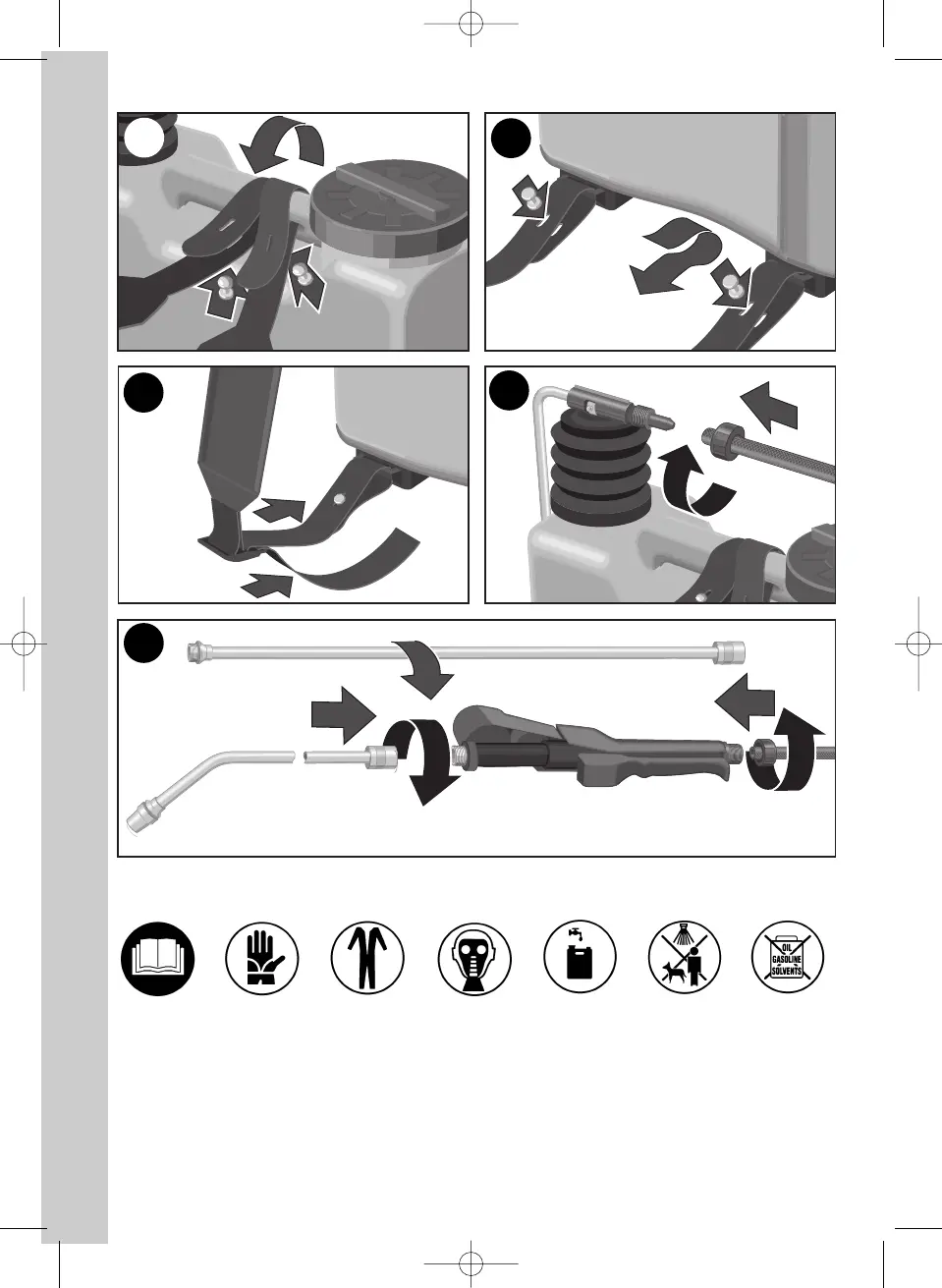 OIL
GASOLINE
SOLVENTS