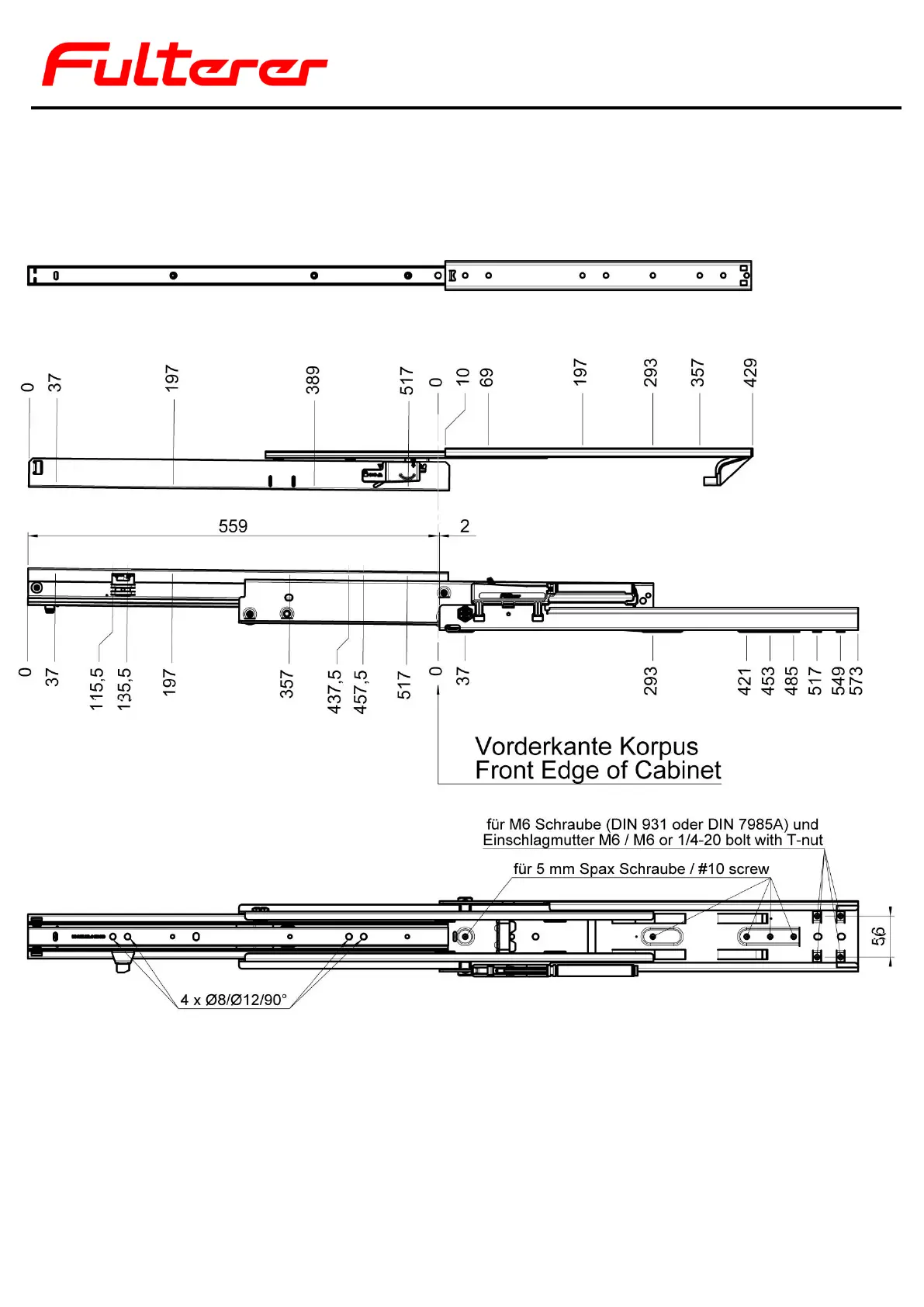 Fulterer

0
37
197
389
517
0
10
69
197
293
357
429

559
2

0
37
115,5
135,5
197
357
437,5
457,5
517
0
37
293
421
453
485
517
549
573

Vorderkante Korpus
Front Edge of Cabinet

für M6 Schraube (DIN 931 oder DIN 7985A) und
Einschlagmutter M6 / M6 or 1/4-20 bolt with T-nut

für 5 mm Spax Schraube / #10 screw

56

4 x Ø8/Ø12/90°