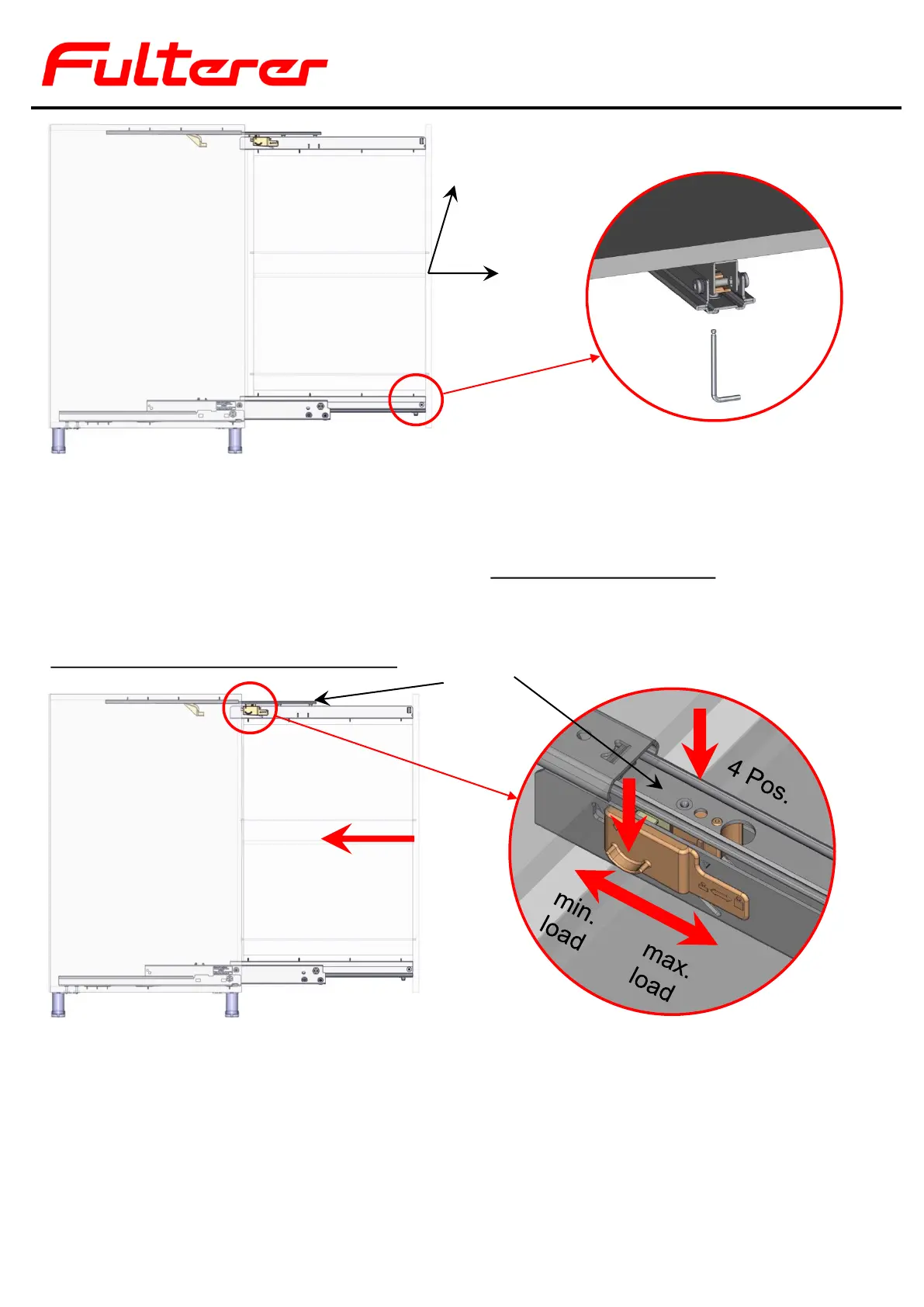 Fulterer

4 Pos.

min. load

max. load