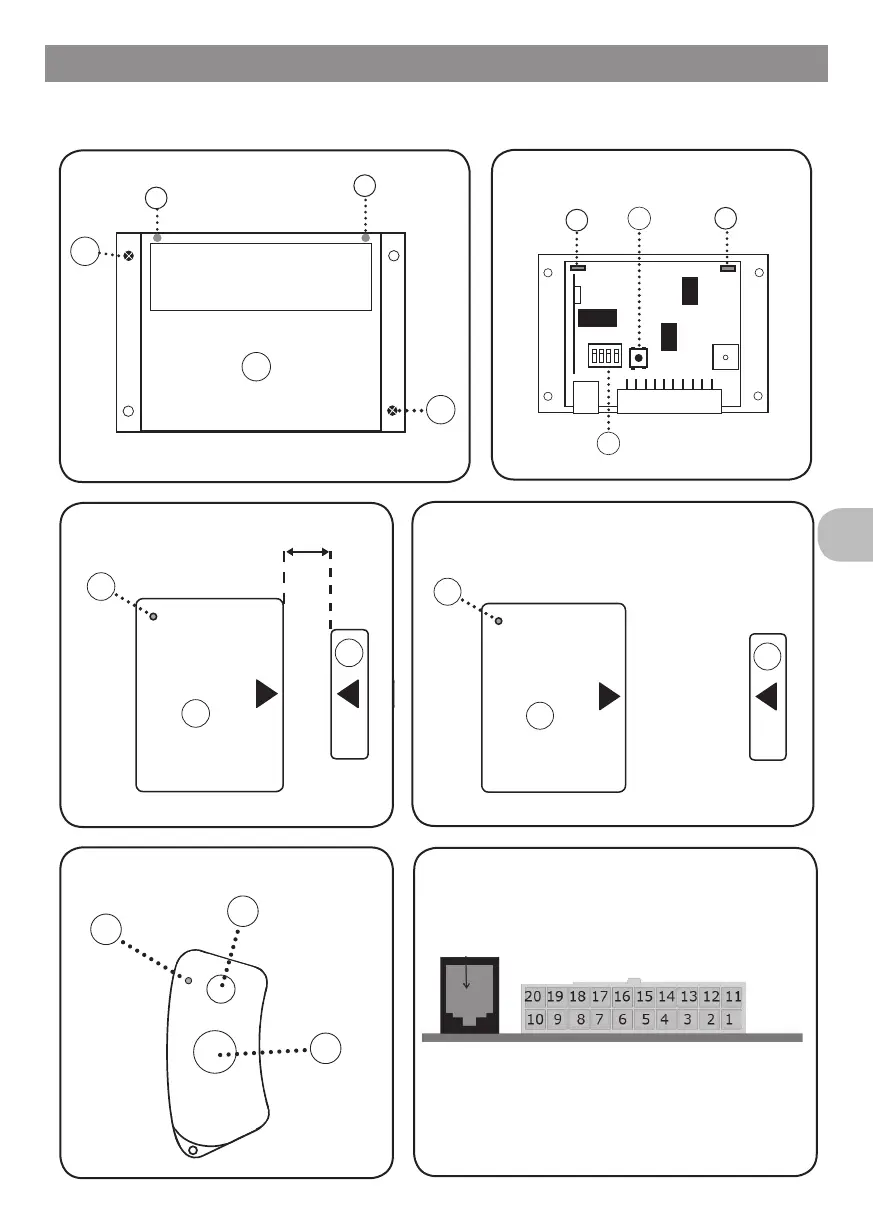 20 19 18 17 16 15 14 13 12 11
10 9 8 7 6 5 4 3 2 1