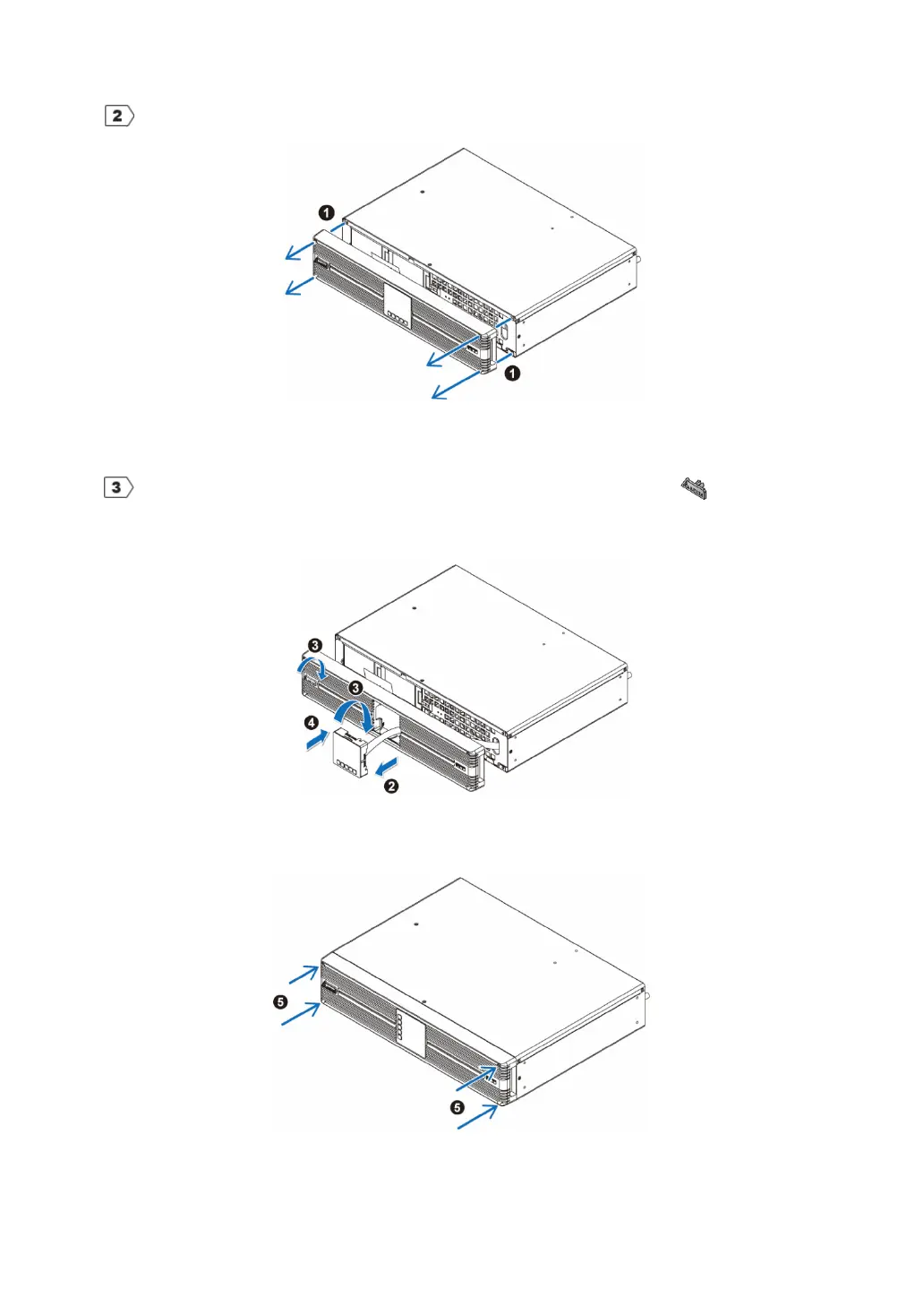 2

1

1

3

3

3

4

2

5

5