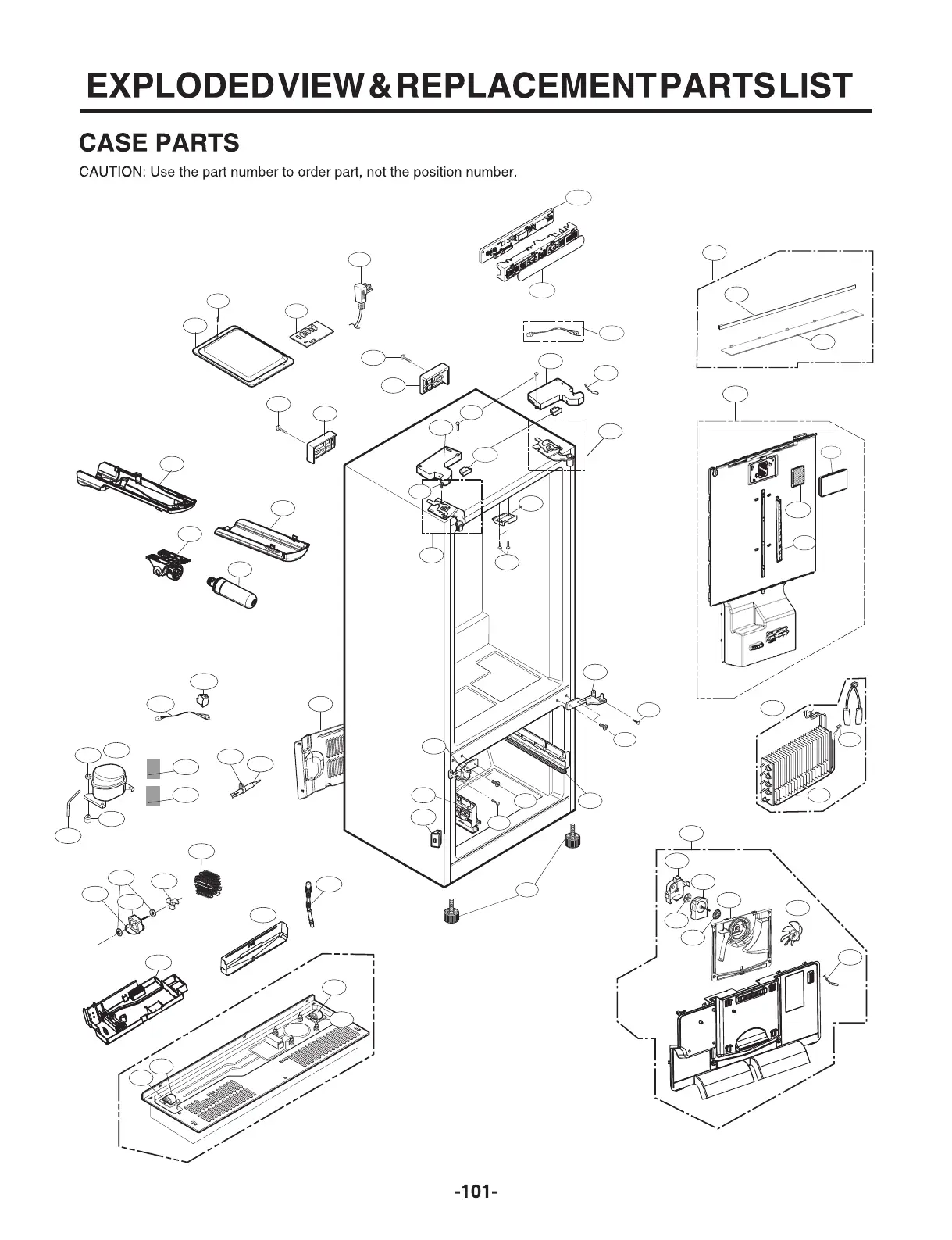 EXPLODED VIEW & REPLACEMENT PARTS LIST

CASE PARTS

CAUTION: Use the part number to order part, not the position number.

-101-