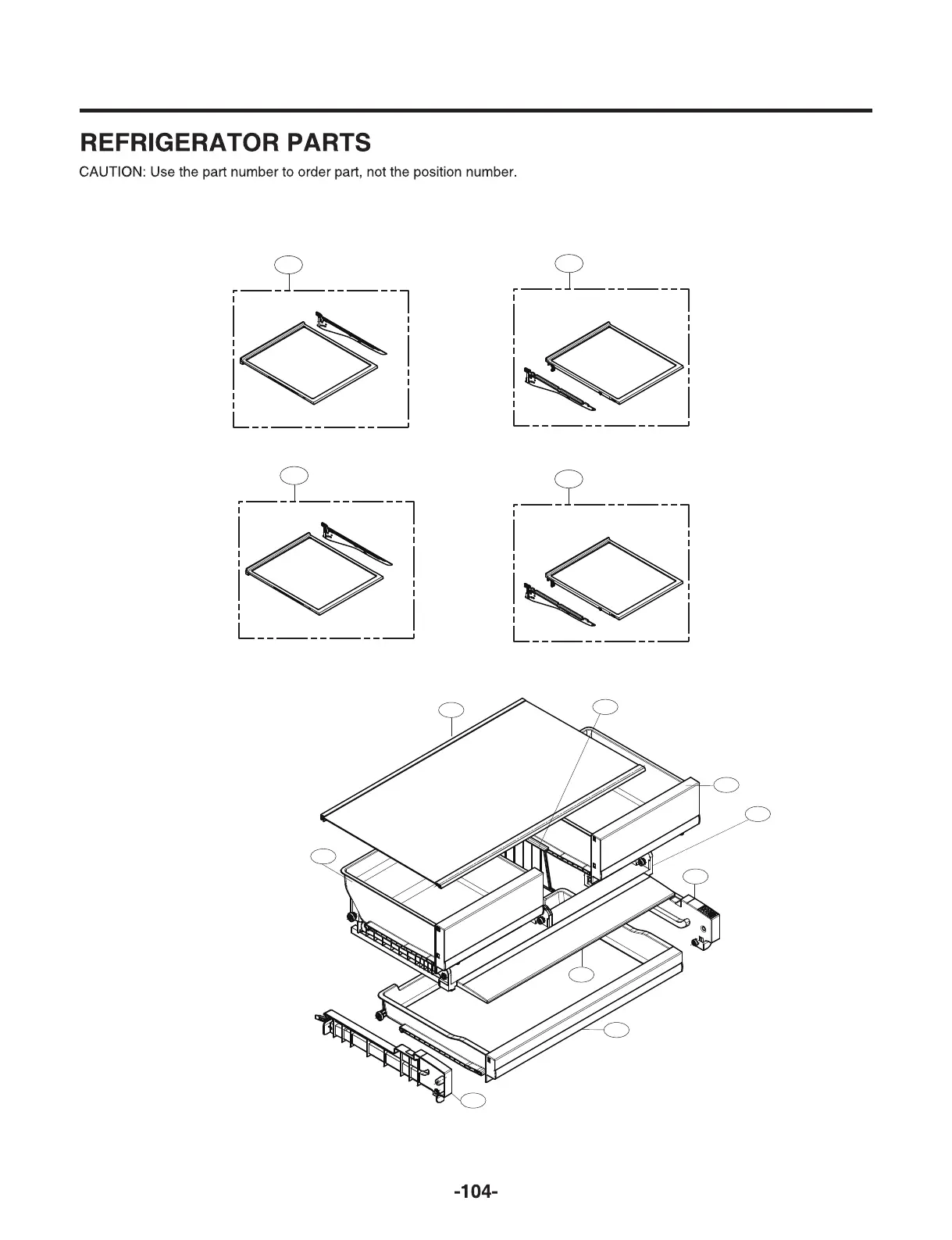 REFRIGERATOR PARTS

CAUTION: Use the part number to order part, not the position number.

-104-