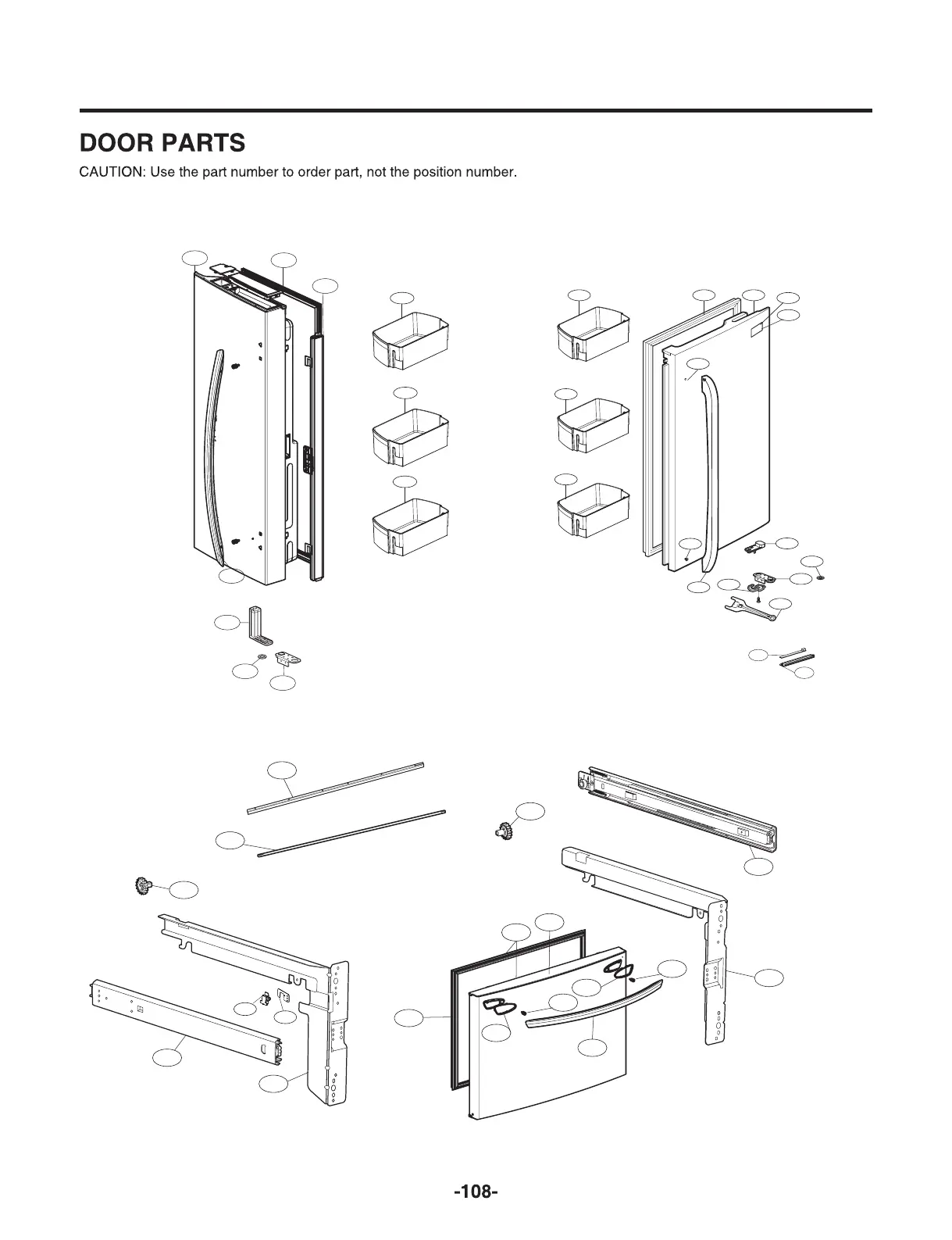 DOOR PARTS

CAUTION: Use the part number to order part, not the position number.

-108-