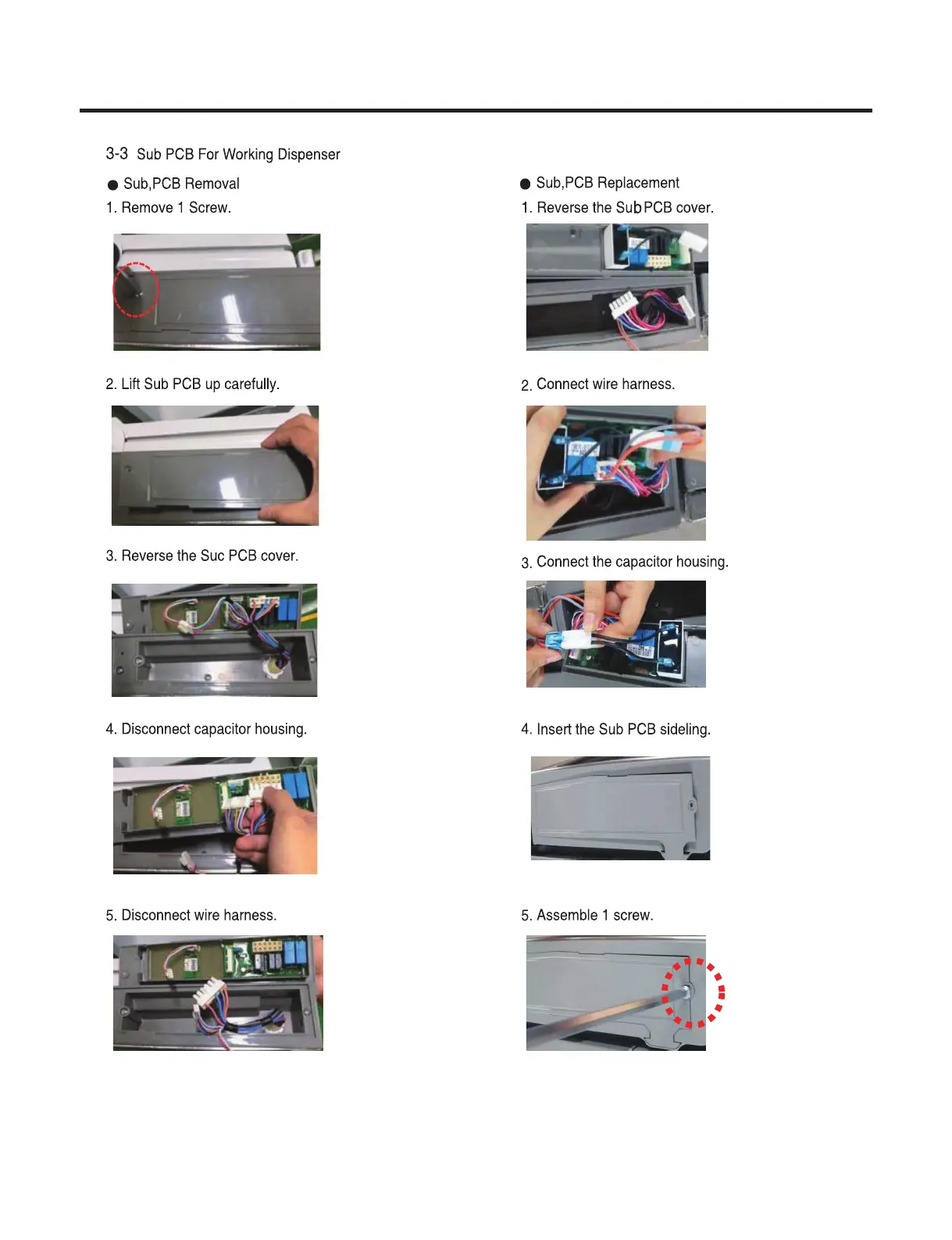 3-3 Sub PCB For Working Dispenser

● Sub,PCB Removal

1. Remove 1 Screw.

2. Lift Sub PCB up carefully.

3. Reverse the Suc PCB cover.

4. Disconnect capacitor housing.

5. Disconnect wire harness.

● Sub,PCB Replacement

1. Reverse the Sub PCB cover.

2. Connect wire harness.

3. Connect the capacitor housing.

4. Insert the Sub PCB sideling.

5. Assemble 1 screw.