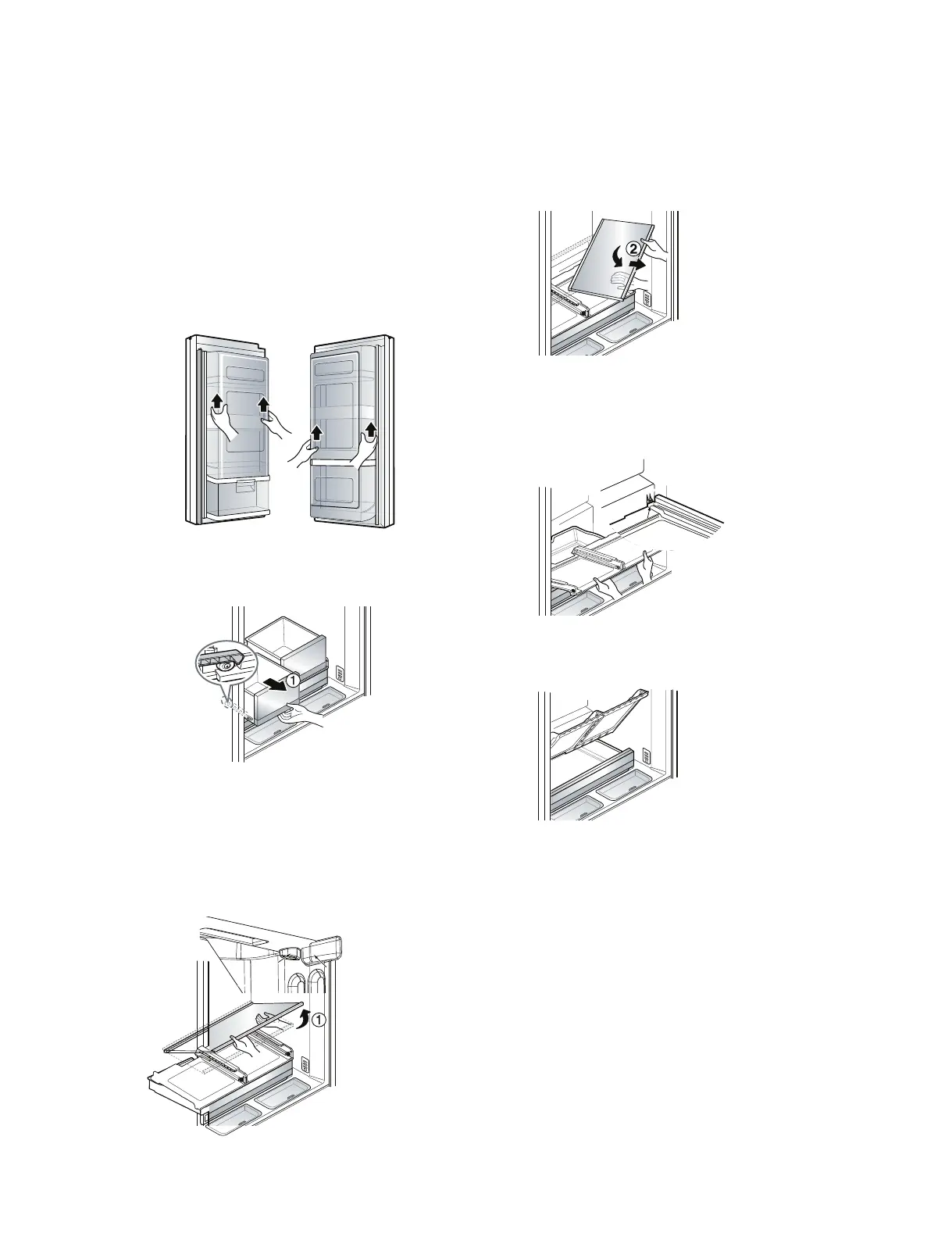 2
1
1