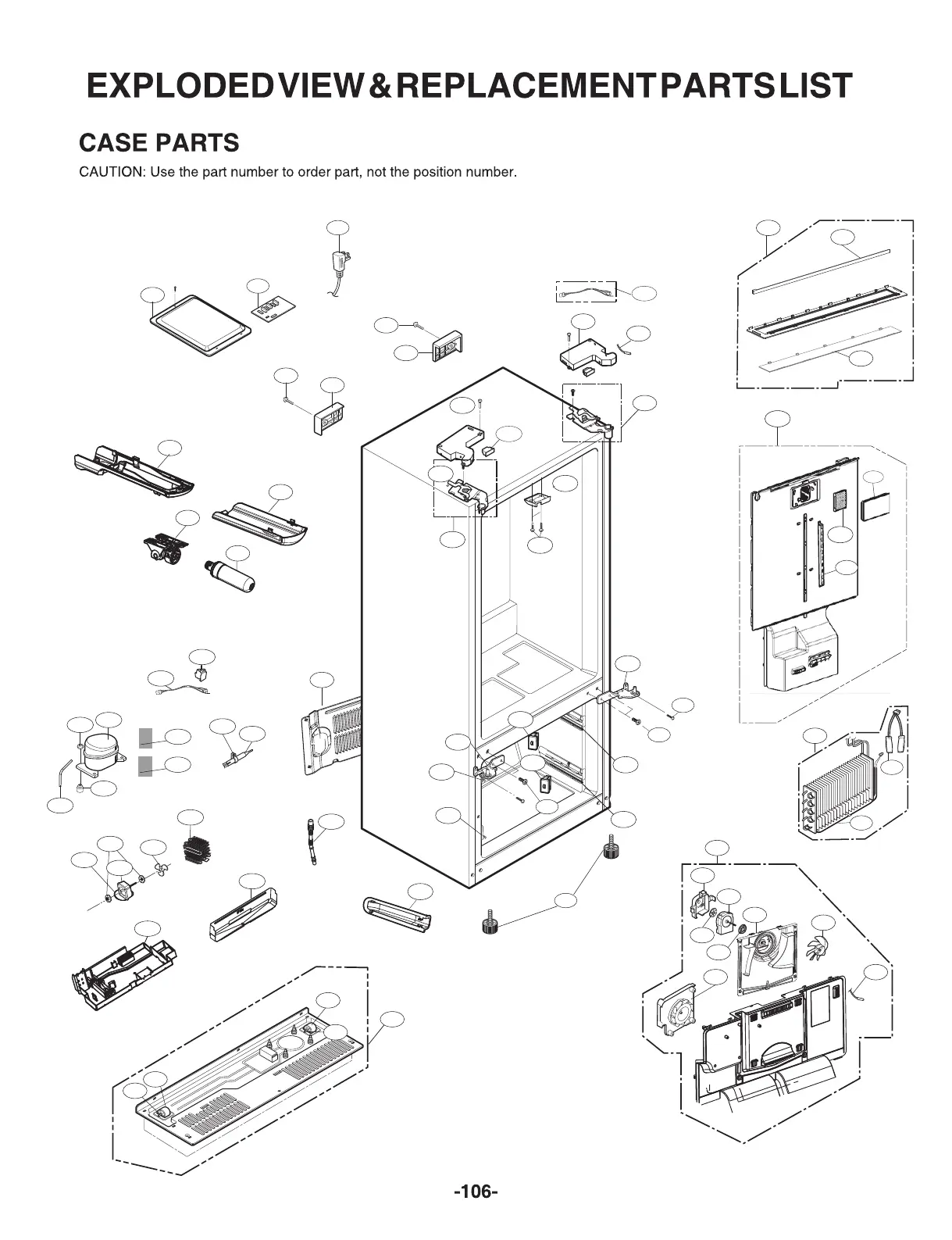 EXPLODED VIEW & REPLACEMENT PARTS LIST

CASE PARTS

CAUTION: Use the part number to order part, not the position number.

-106-