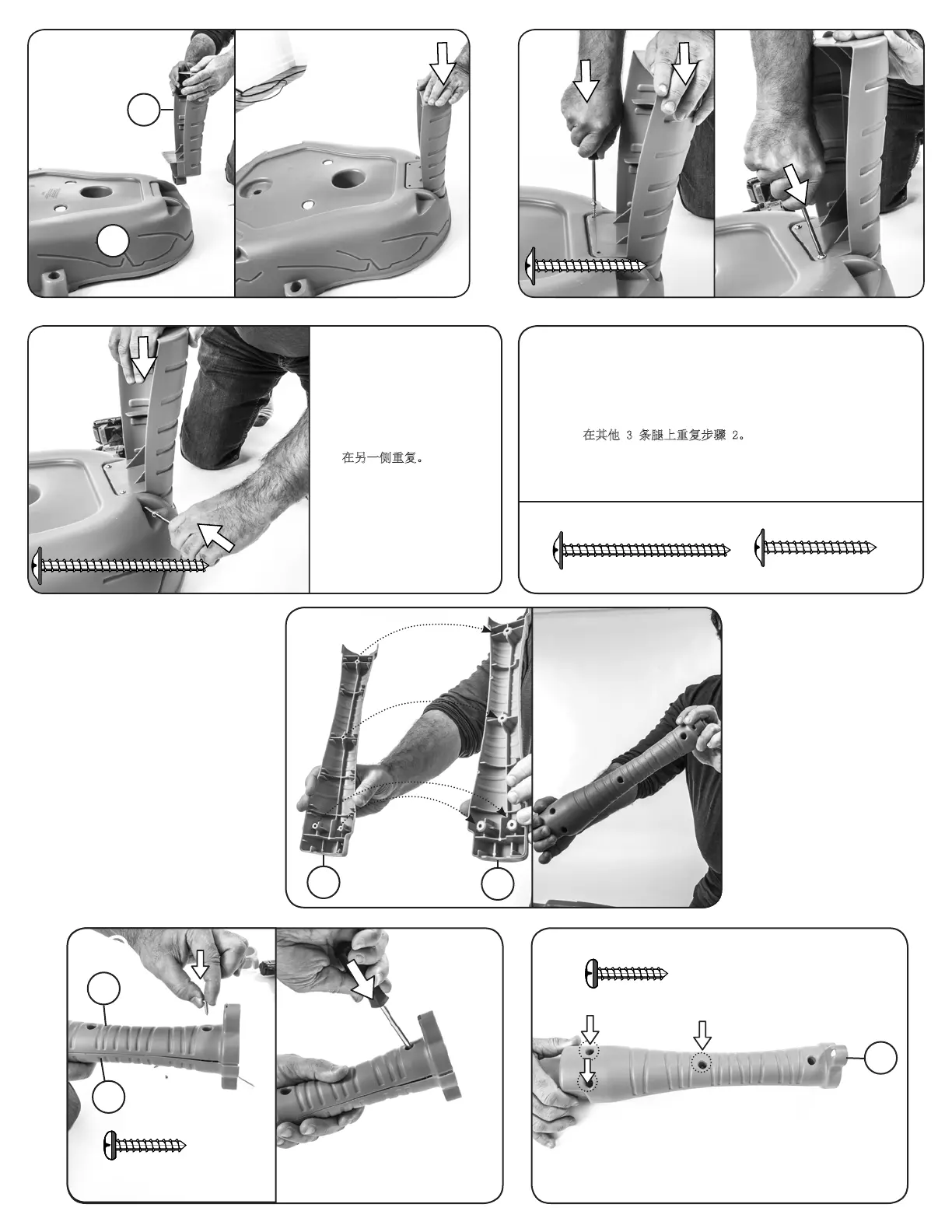 在另一侧重复。

在其他 3 条腿上重复步骤 2。