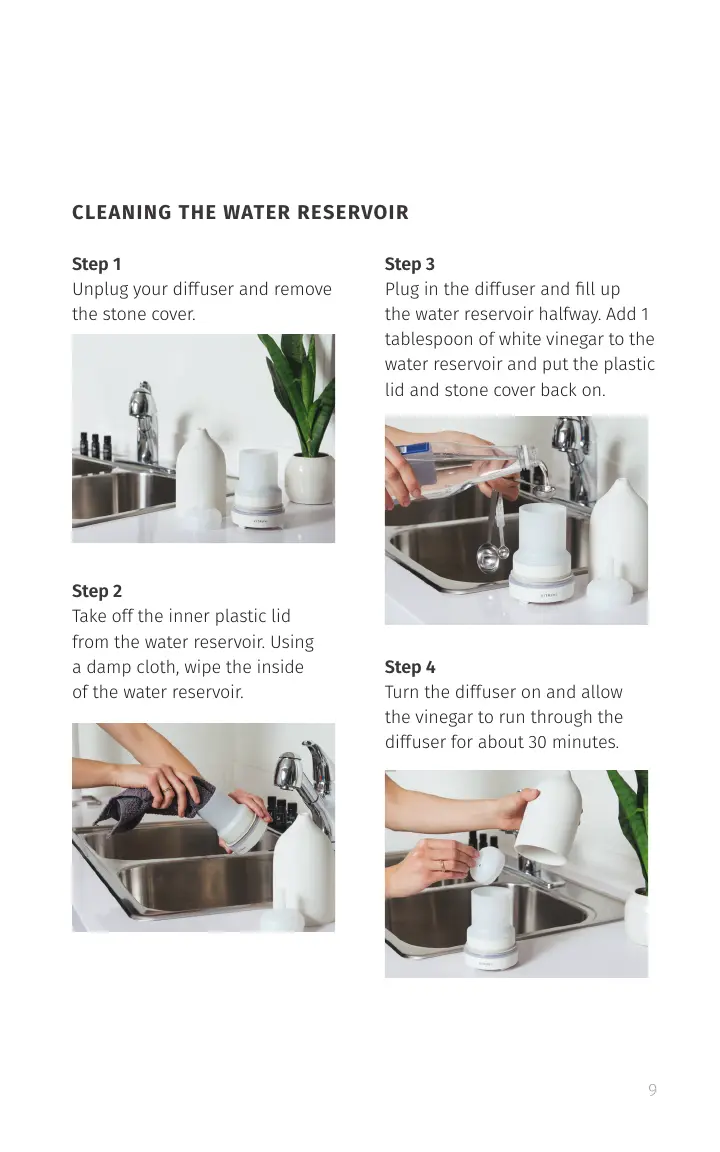 CLEANING THE WATER RESERVOIR

Step 1
Unplug your diffuser and remove the stone cover.

Step 2
Take off the inner plastic lid from the water reservoir. Using a damp cloth, wipe the inside of the water reservoir.

Step 3
Plug in the diffuser and fill up the water reservoir halfway. Add 1 tablespoon of white vinegar to the water reservoir and put the plastic lid and stone cover back on.

Step 4
Turn the diffuser on and allow the vinegar to run through the diffuser for about 30 minutes.

9