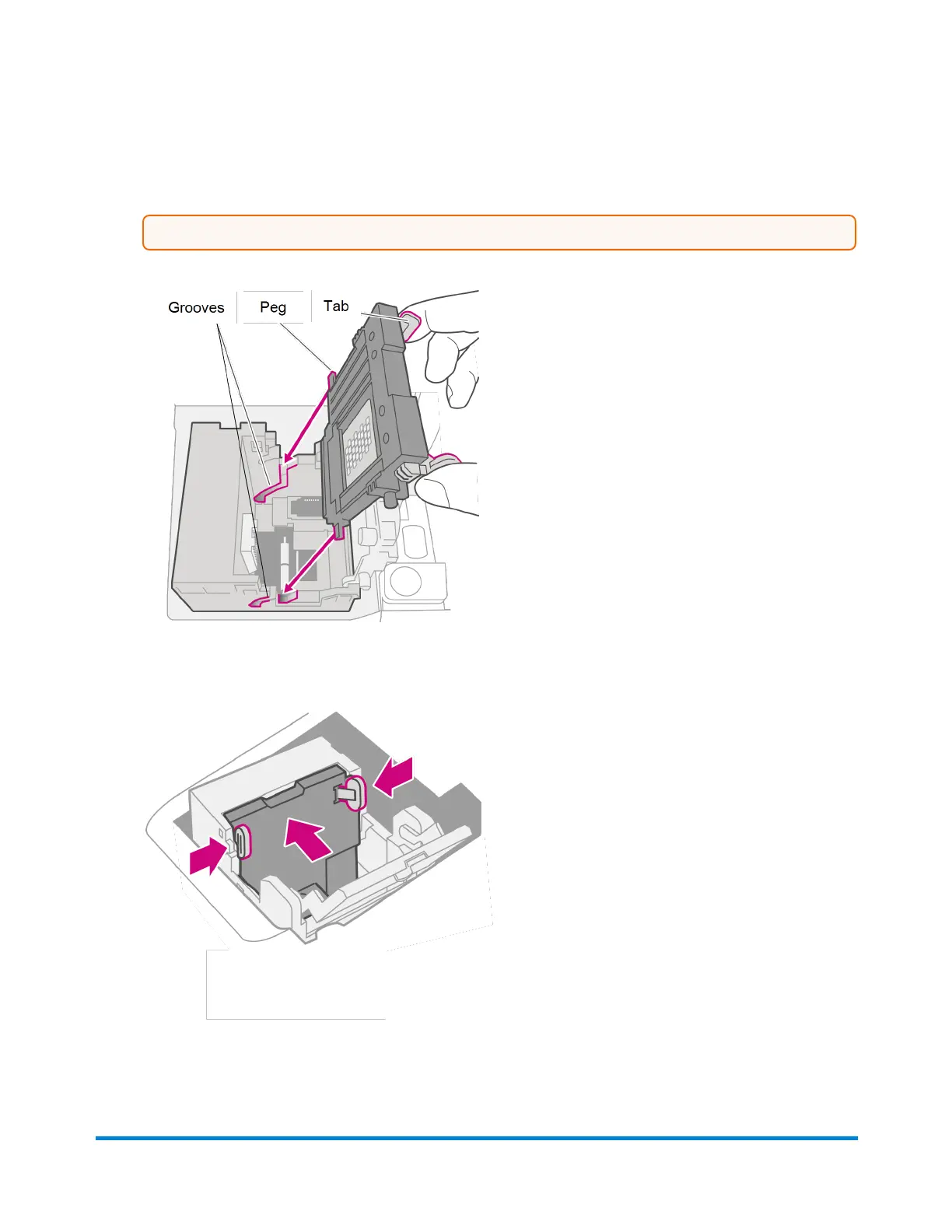 Grooves

Peg

Tab