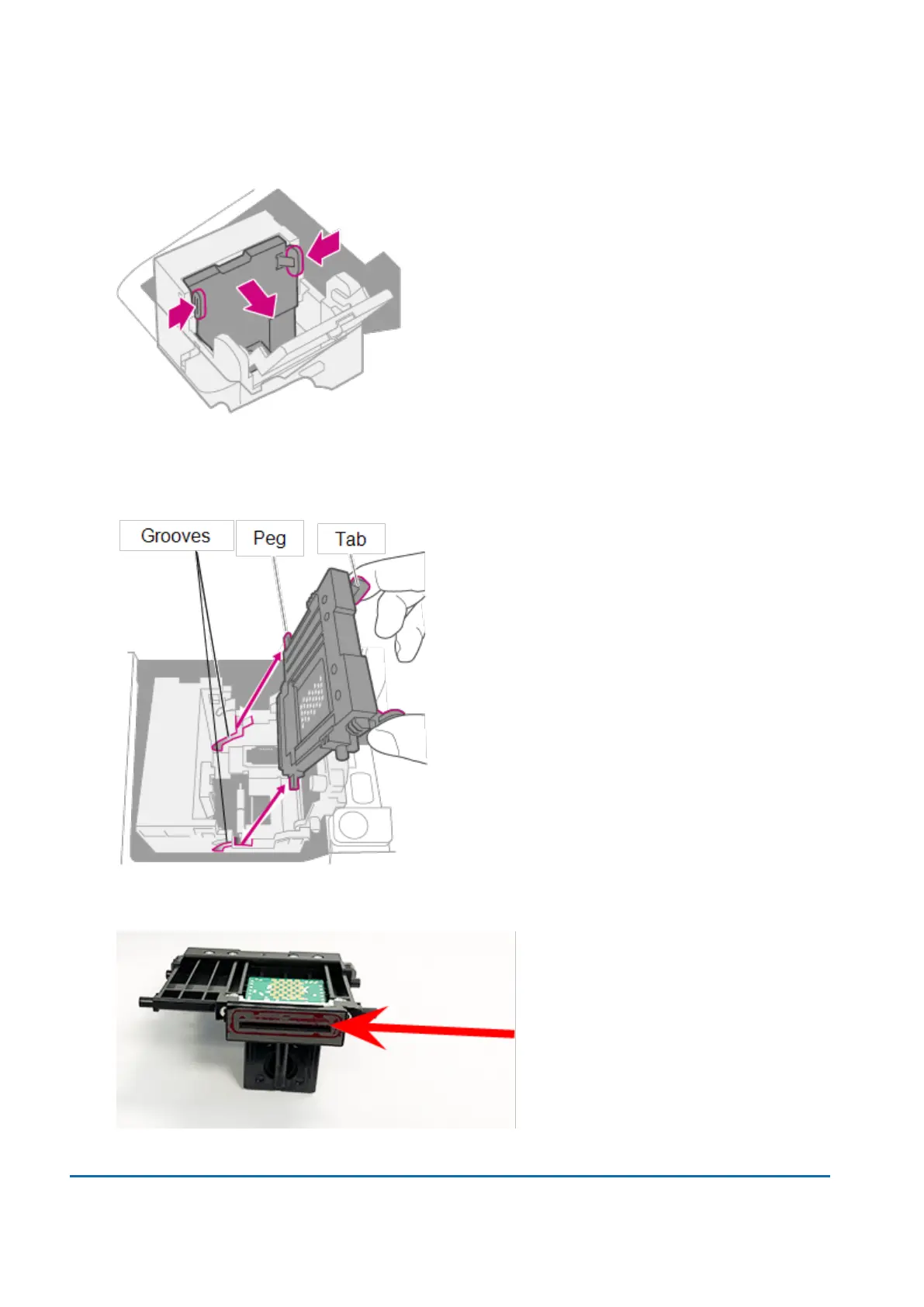 Grooves

Peg

Tab