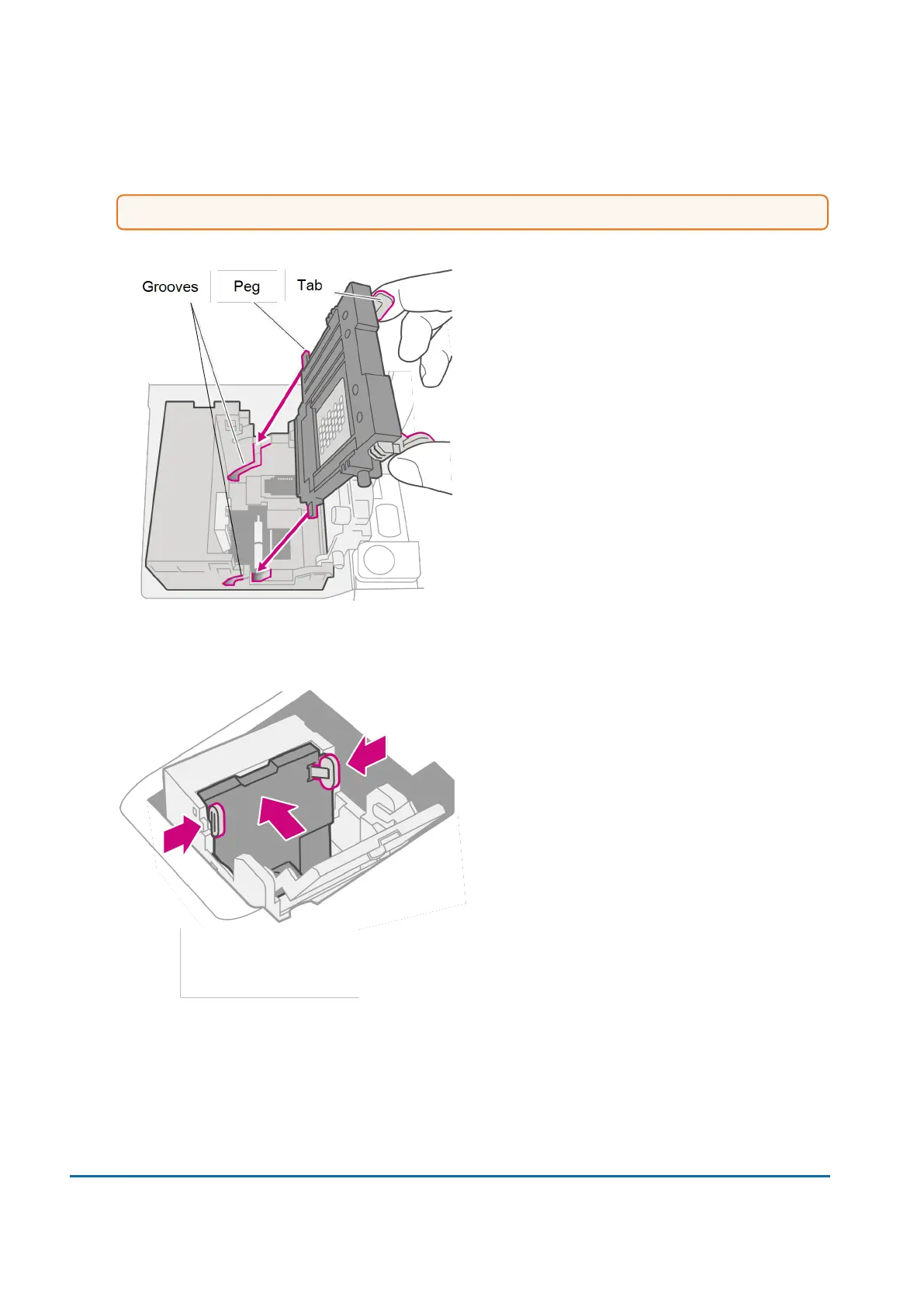 Grooves
Peg
Tab