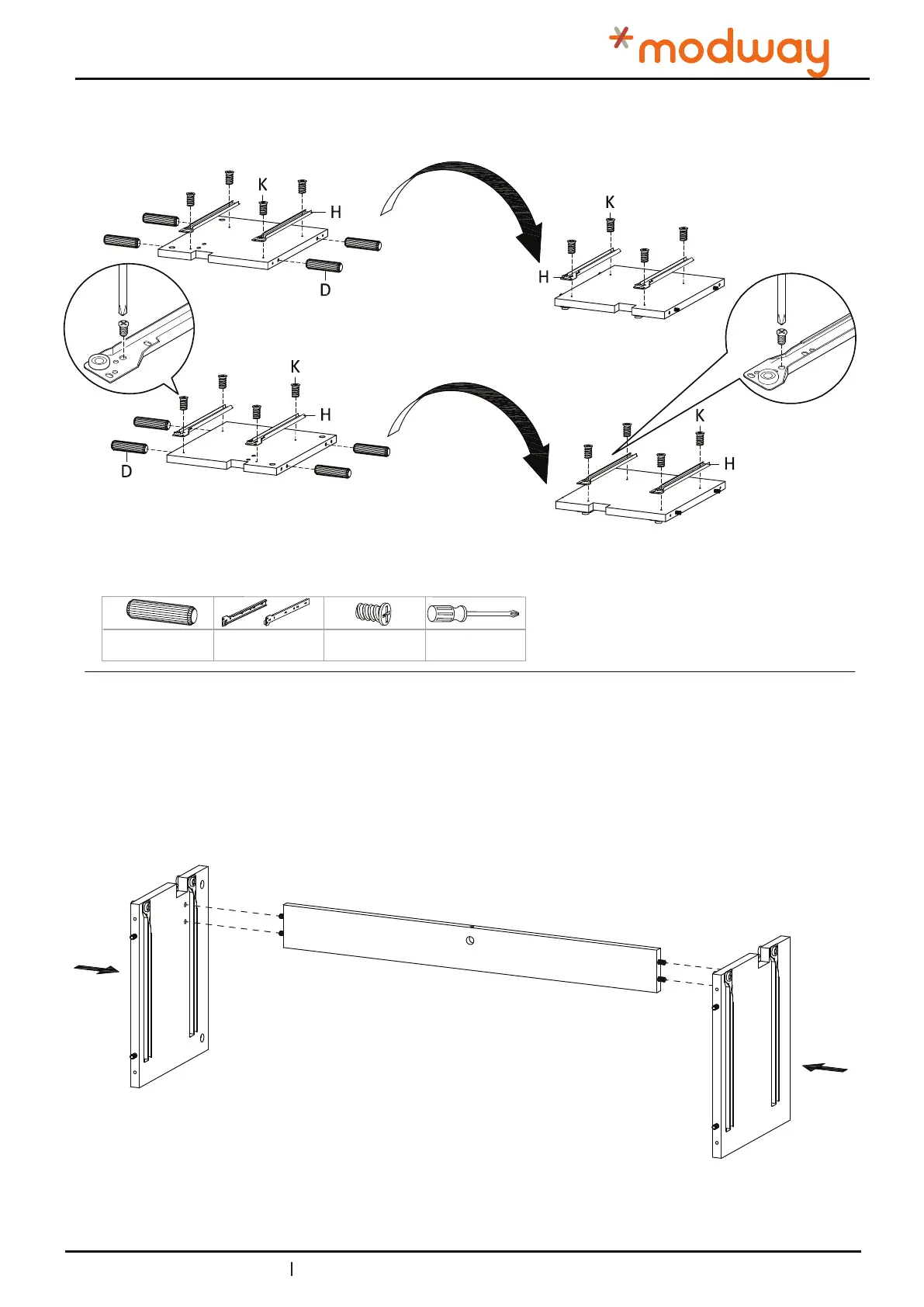 modway

K
H
D
K
H
K
H
D
K
H