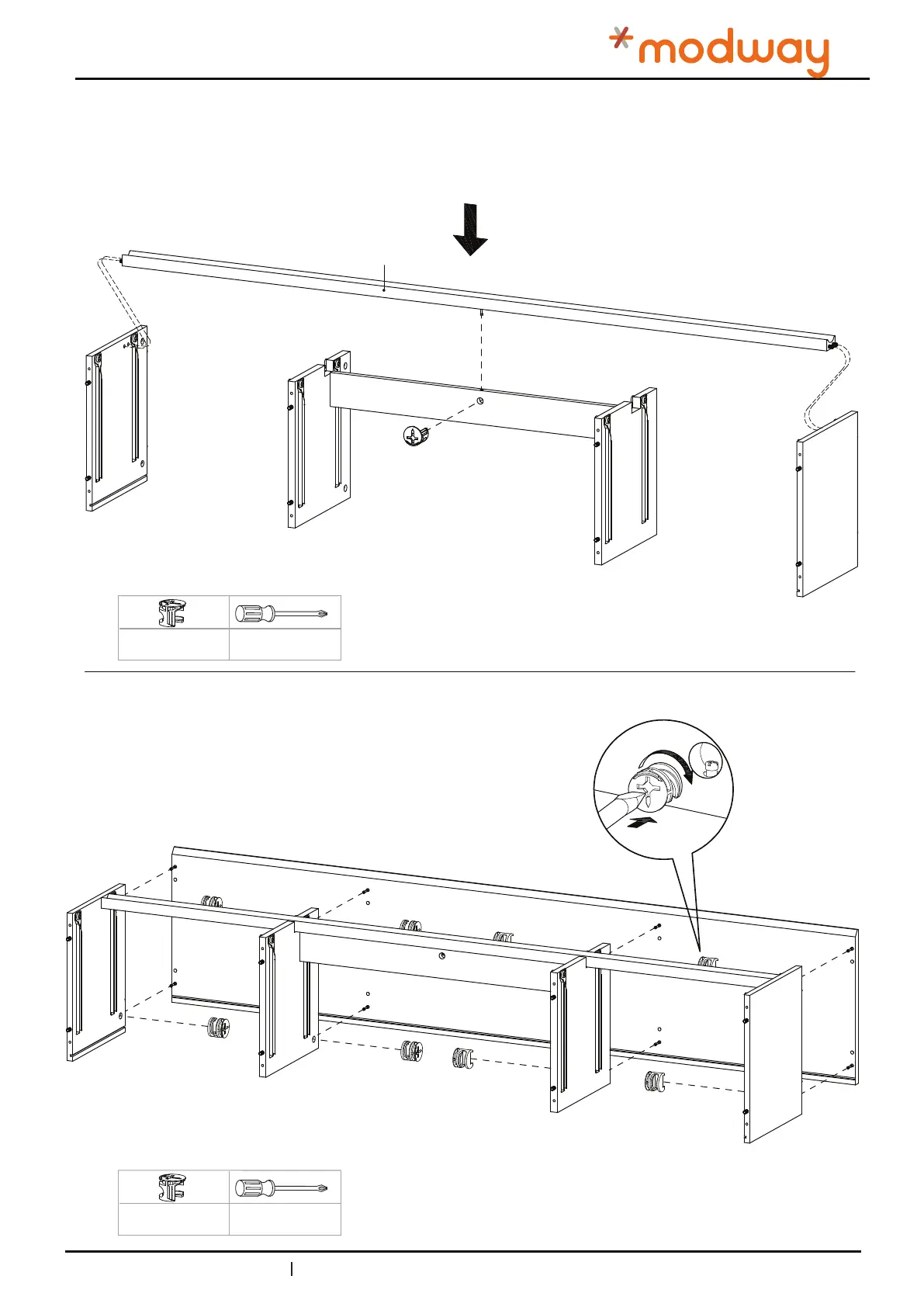 modway