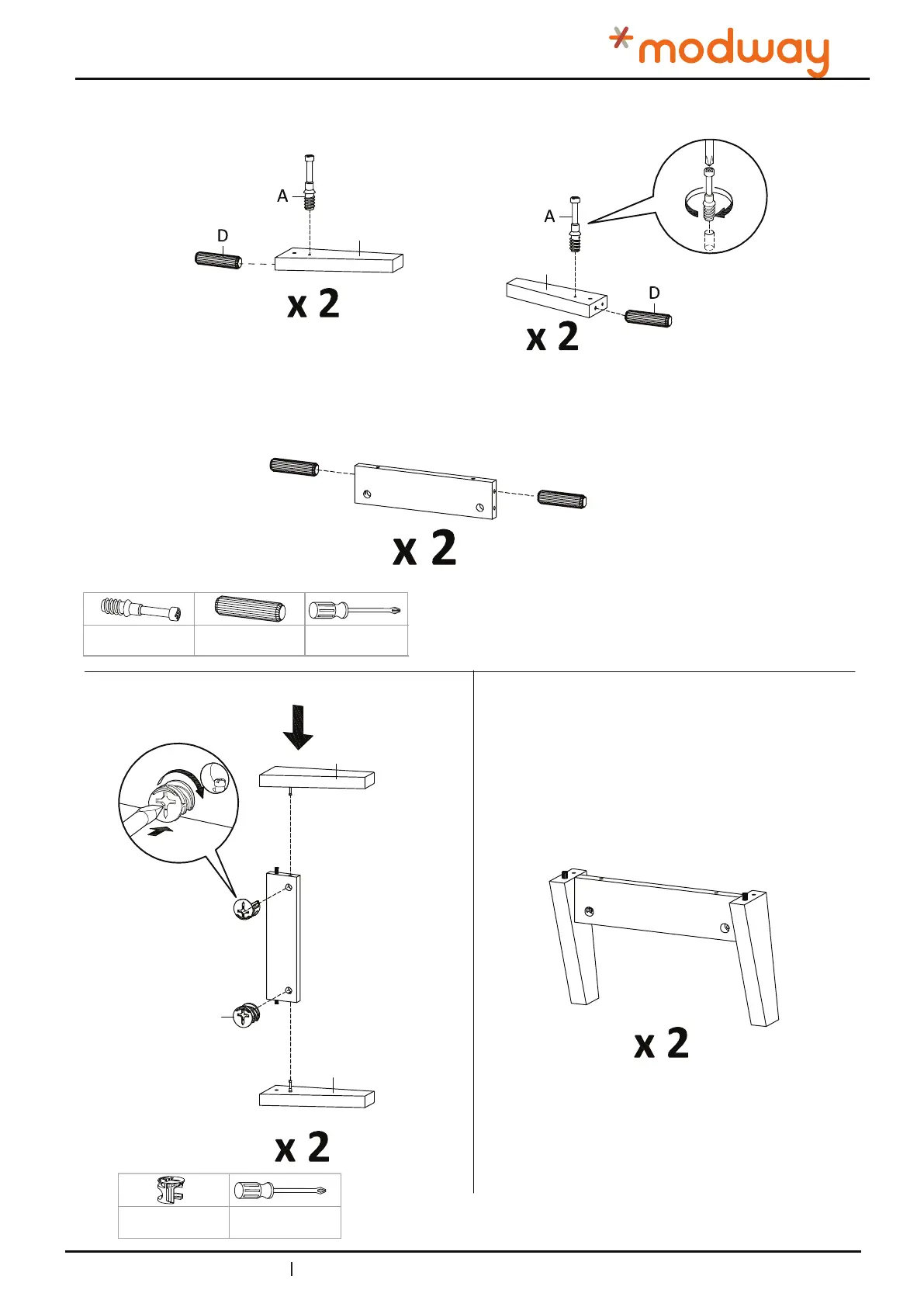 modway

A

D

x 2

A

D

x 2

x 2

x 2

x 2