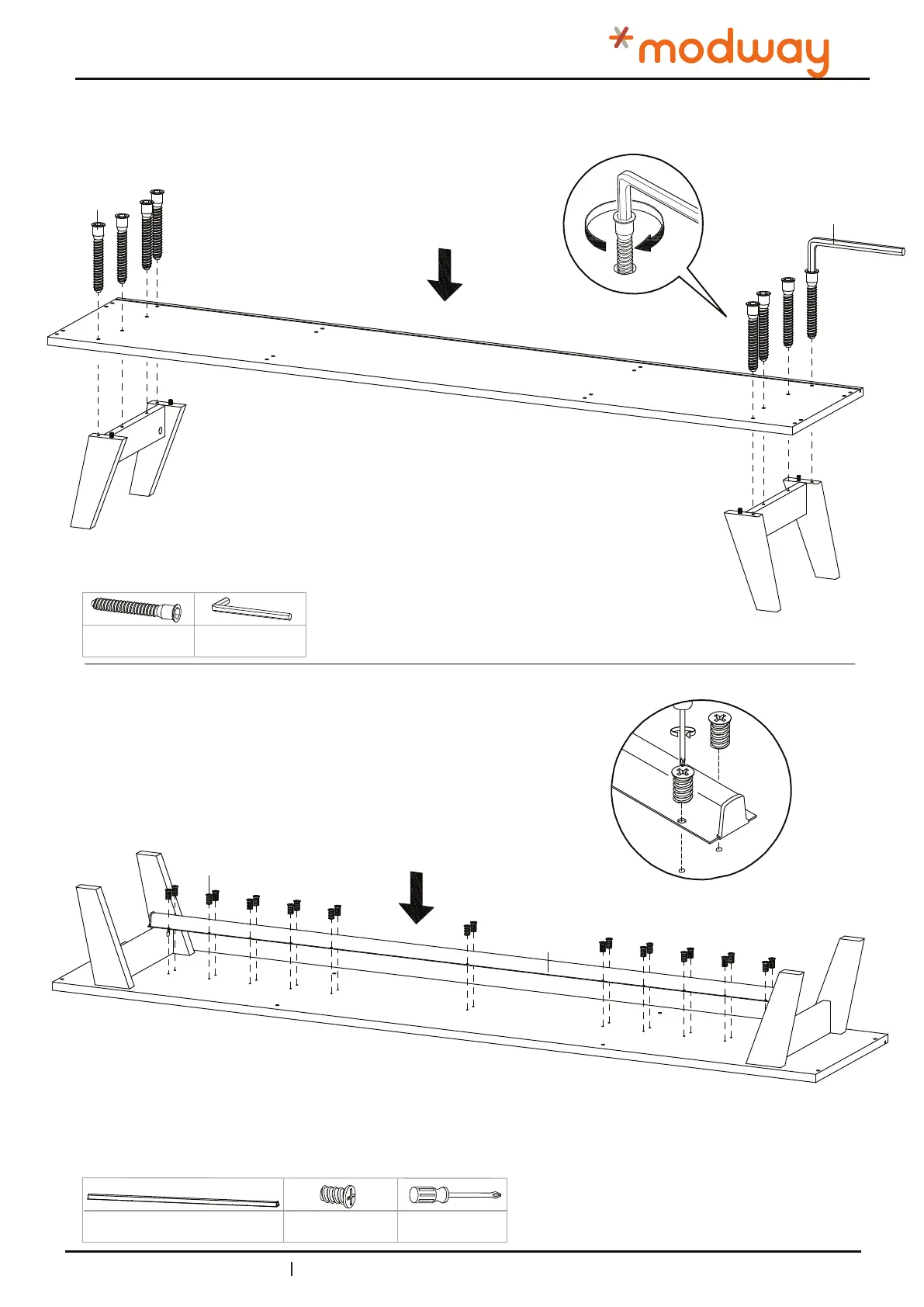 modway