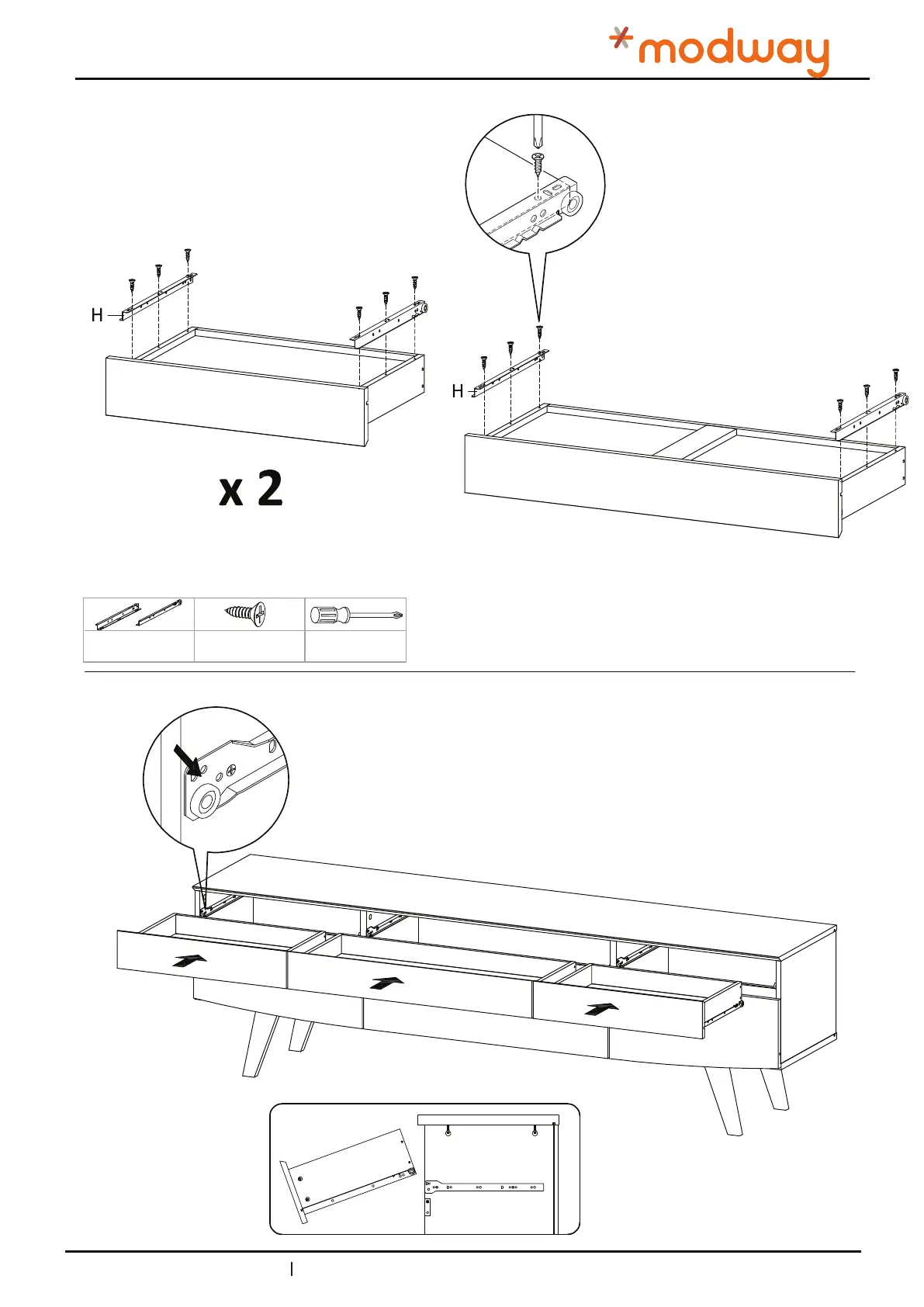 modway

H

H

x 2