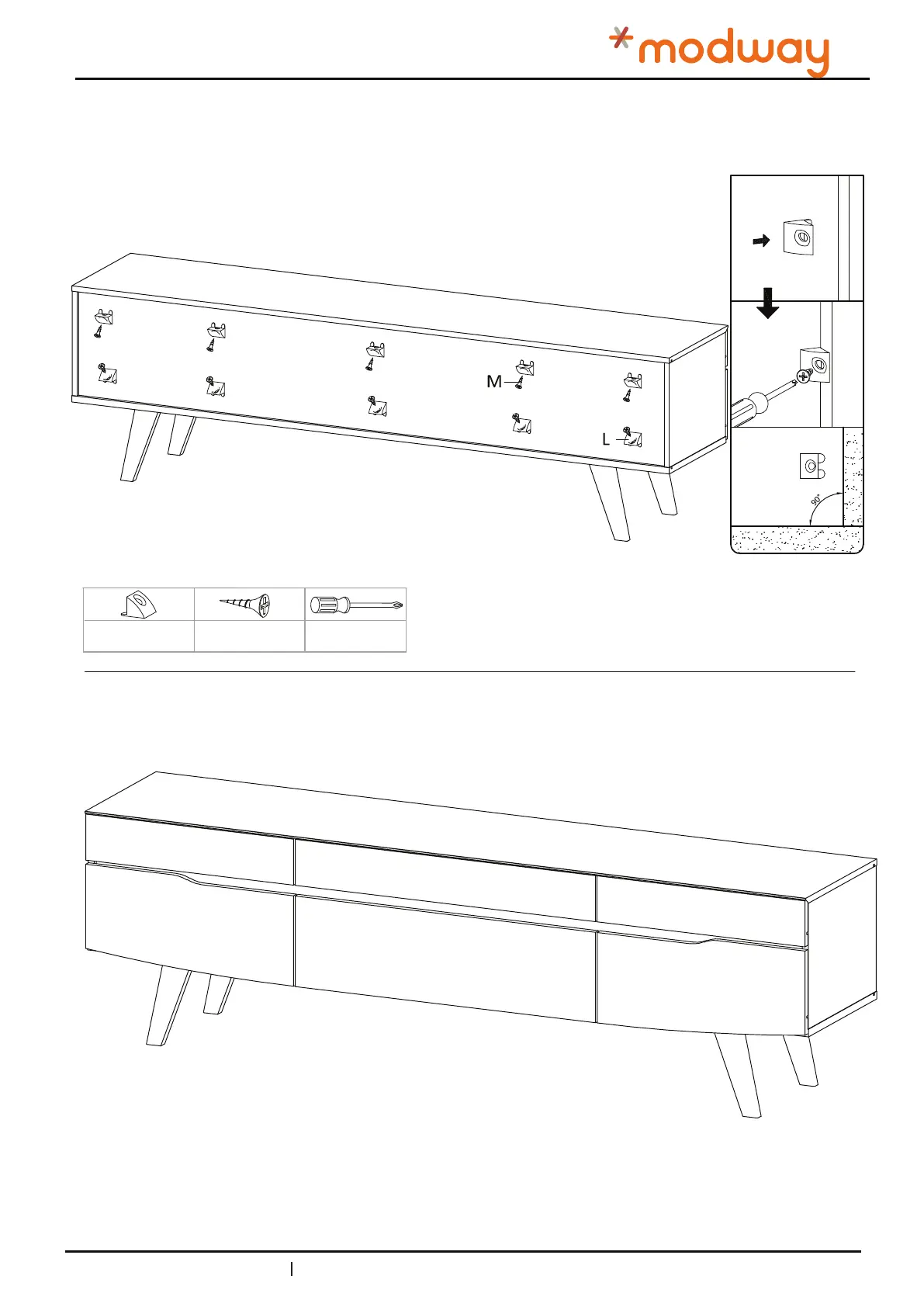 modway

M

L

90°