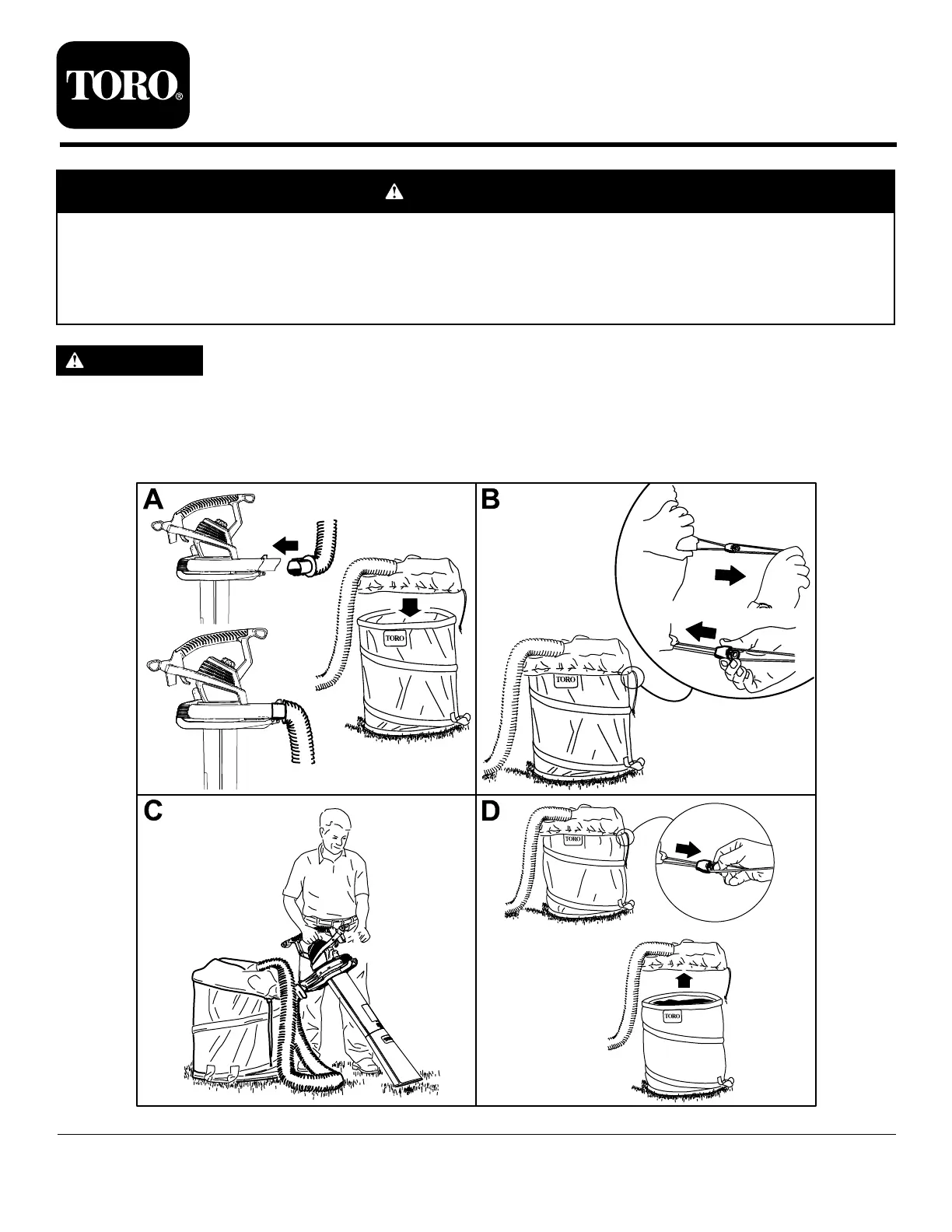 TORO®

A

TORO

B

TORO

C

D

TORO

TORO