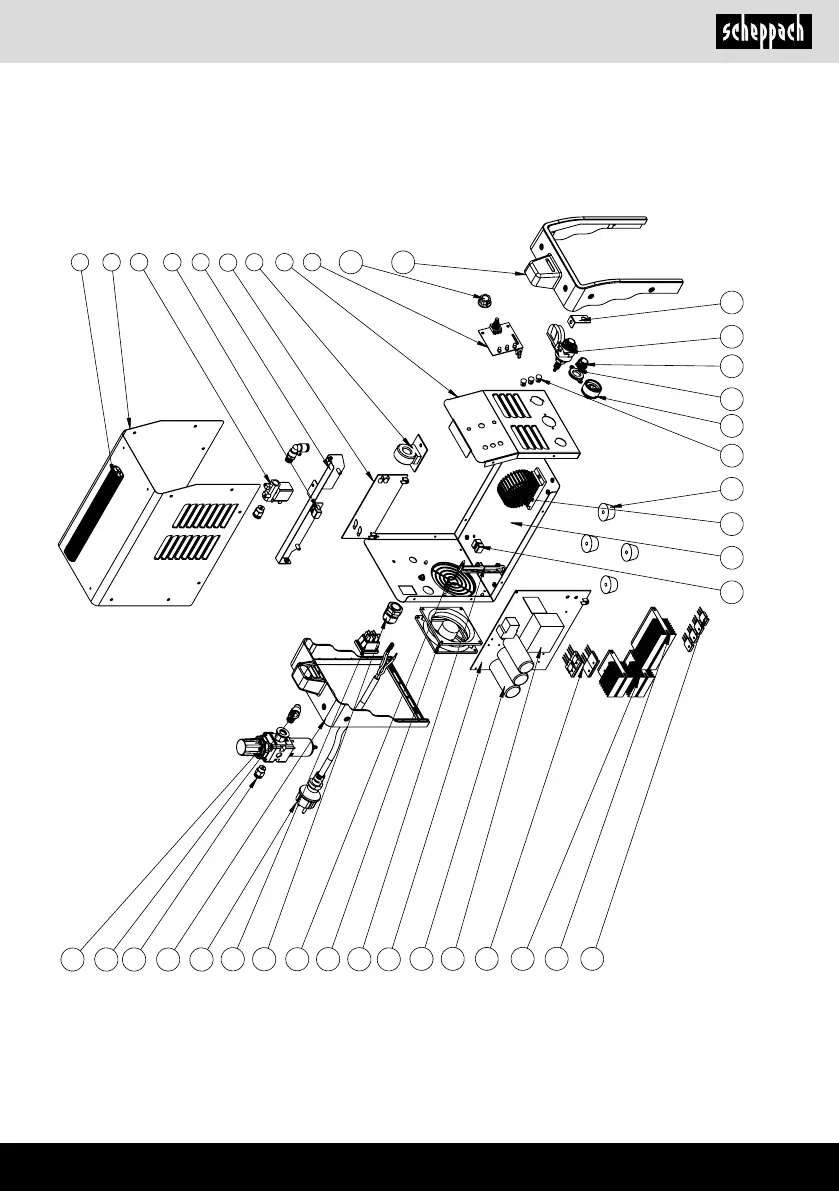 scheppach