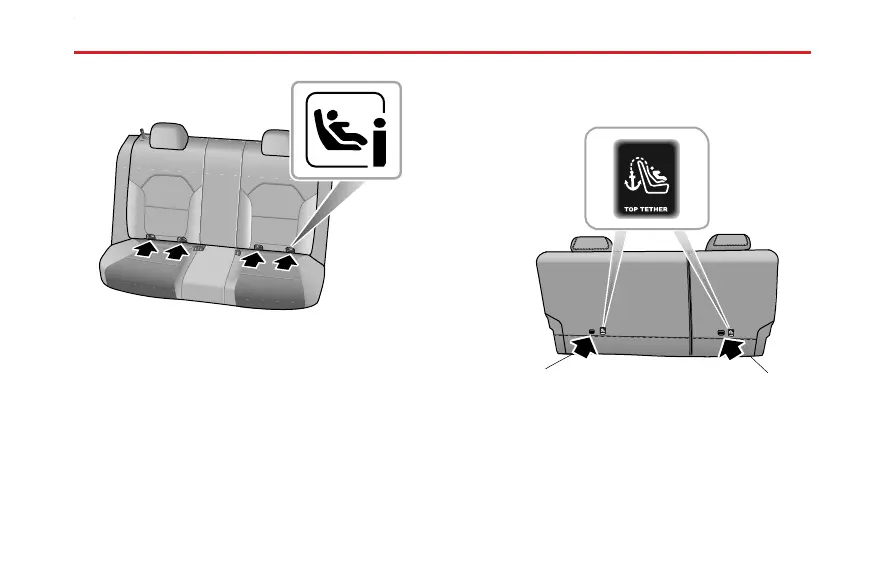 TOP TETHER