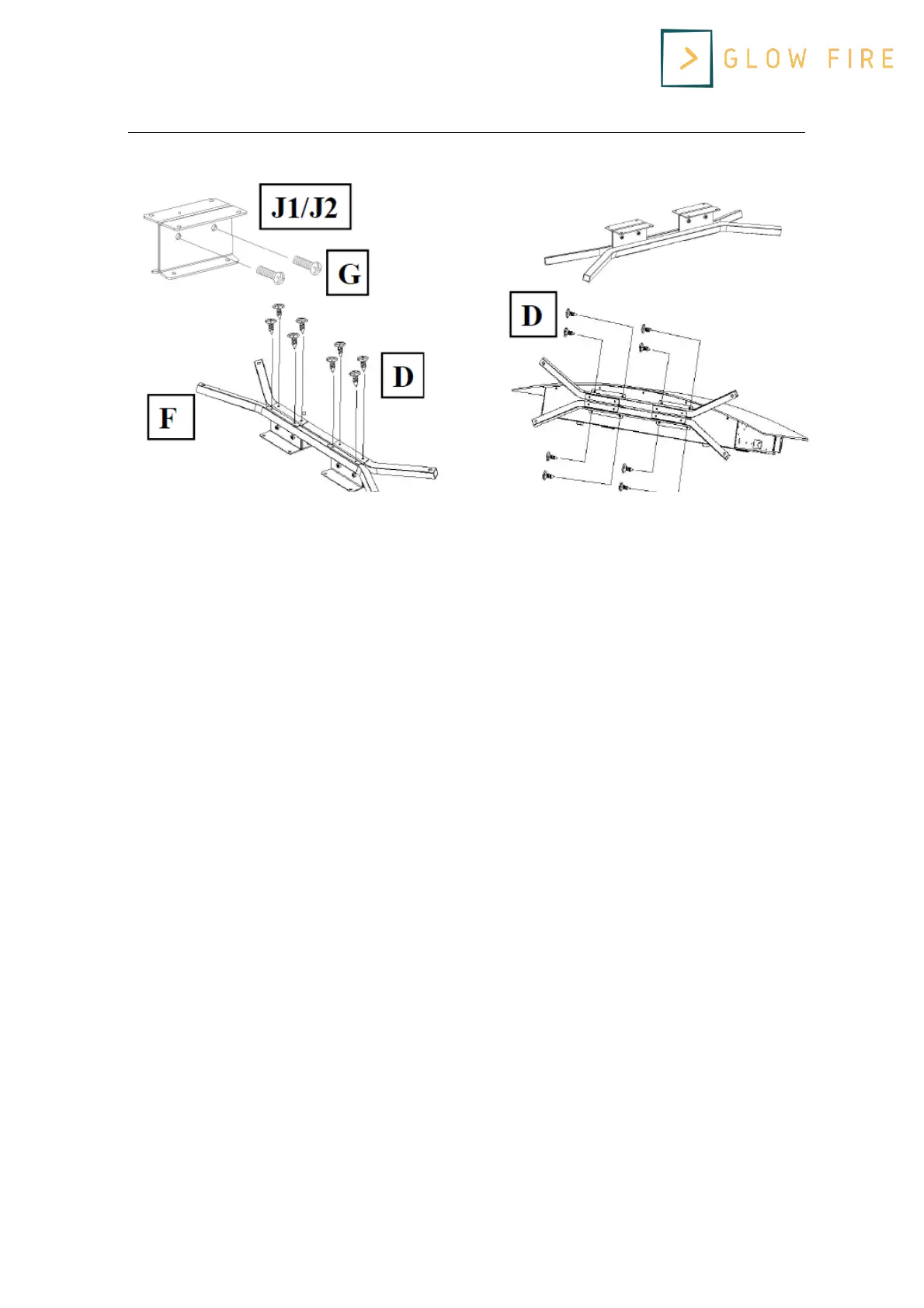 GLOW FIRE

J1/J2

G

D

F

D