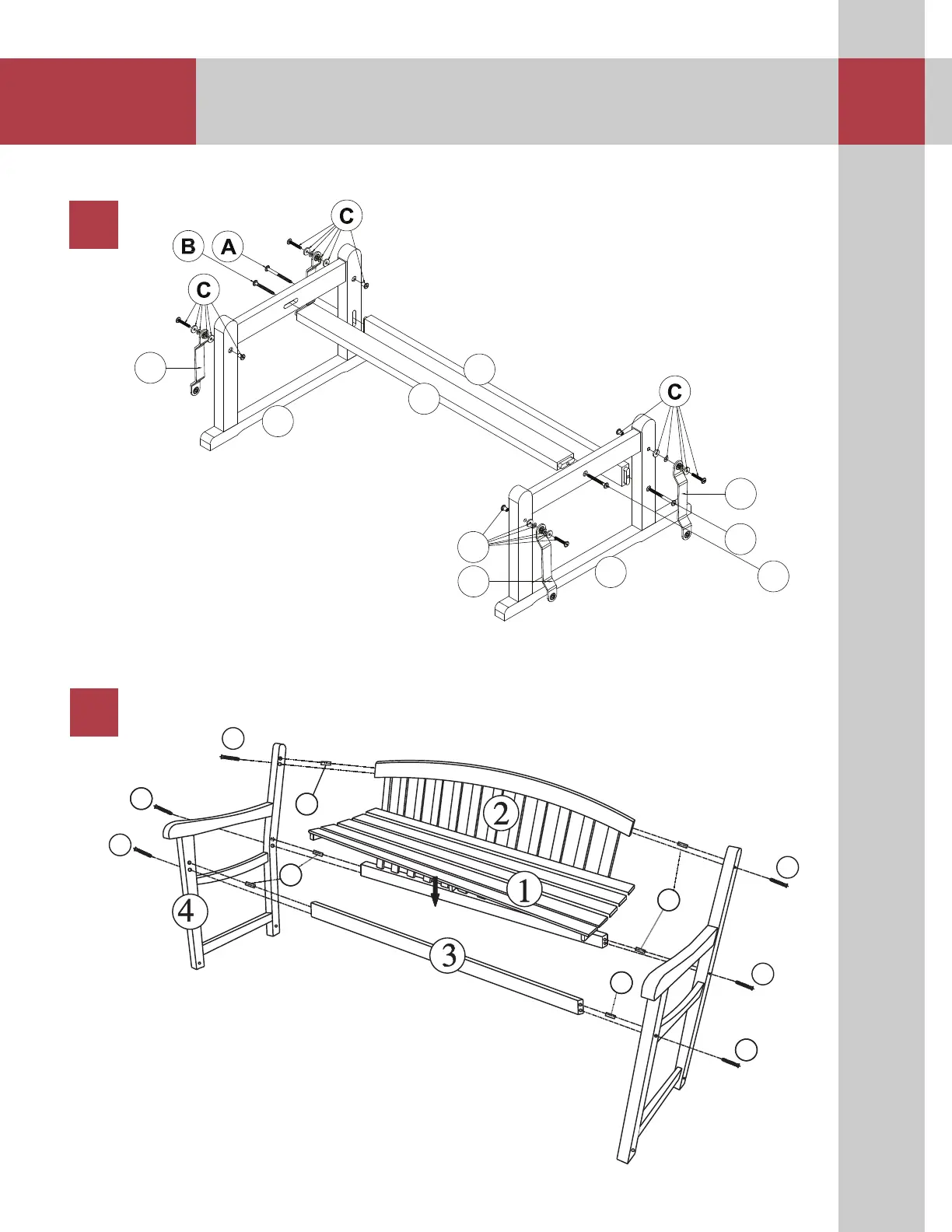 C
B
A
C
C

2
1
4
3