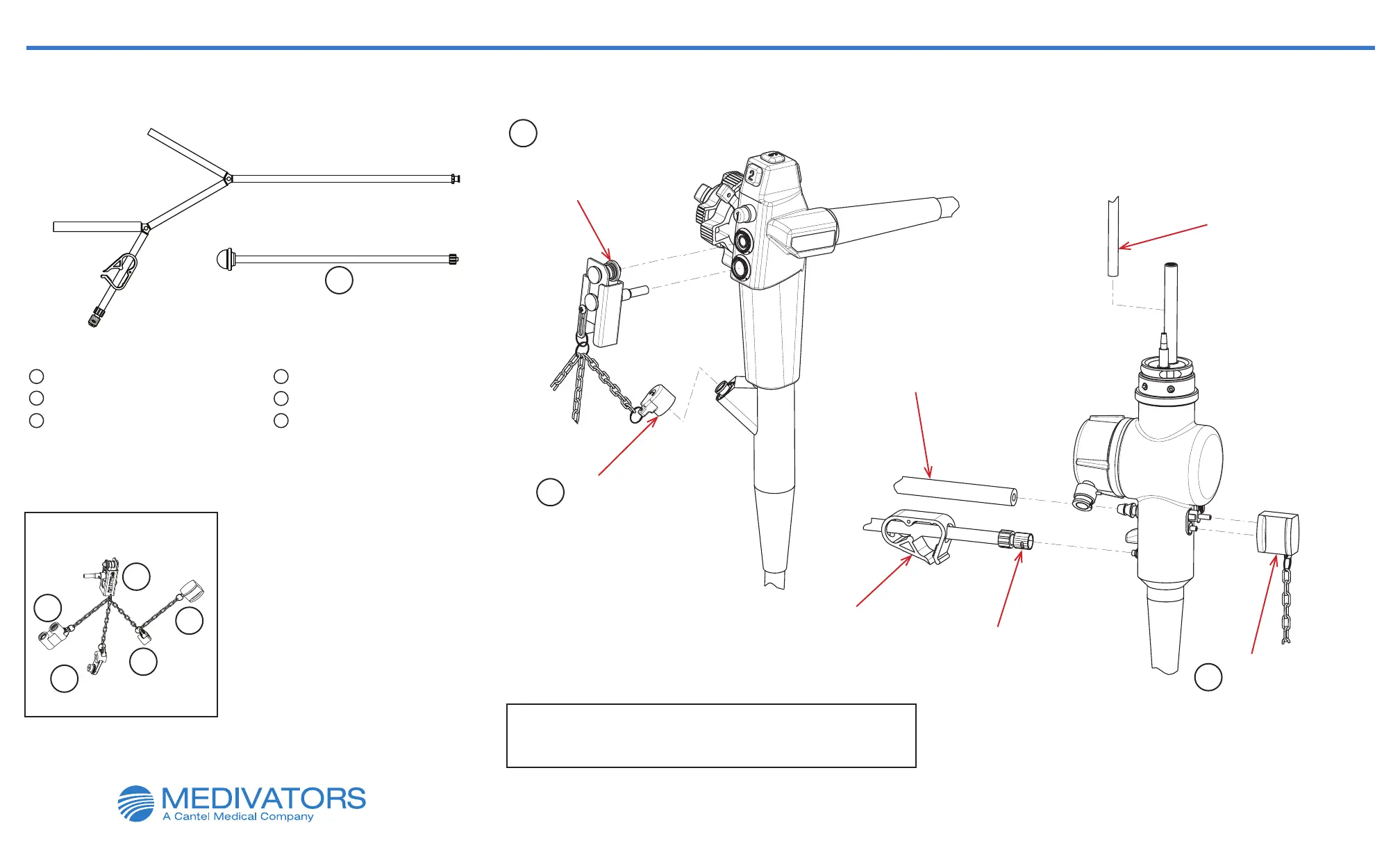 2

1

MEDIVATORS
A Cantel Medical Company