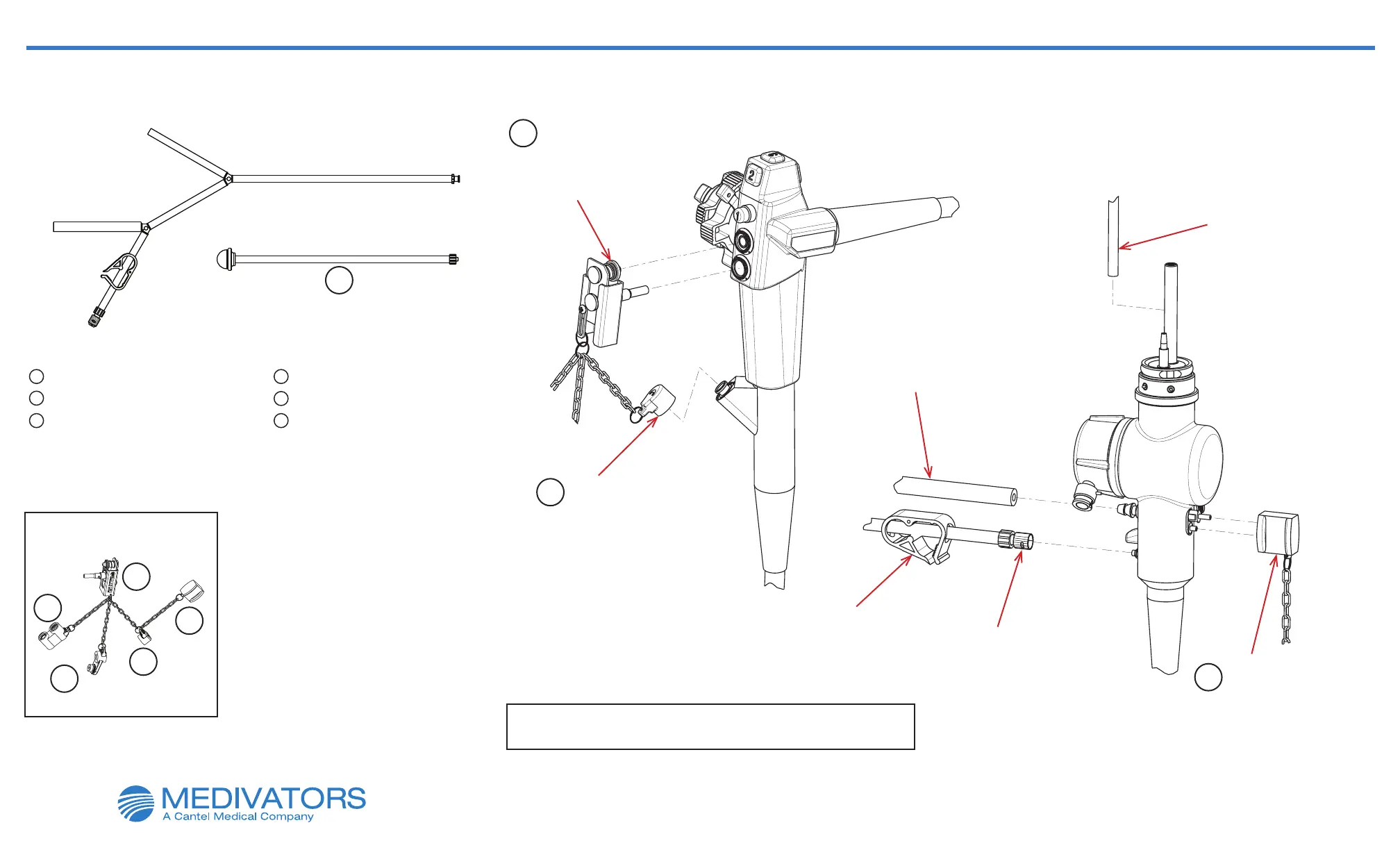 2

1

MEDIVATORS
A Cantel Medical Company