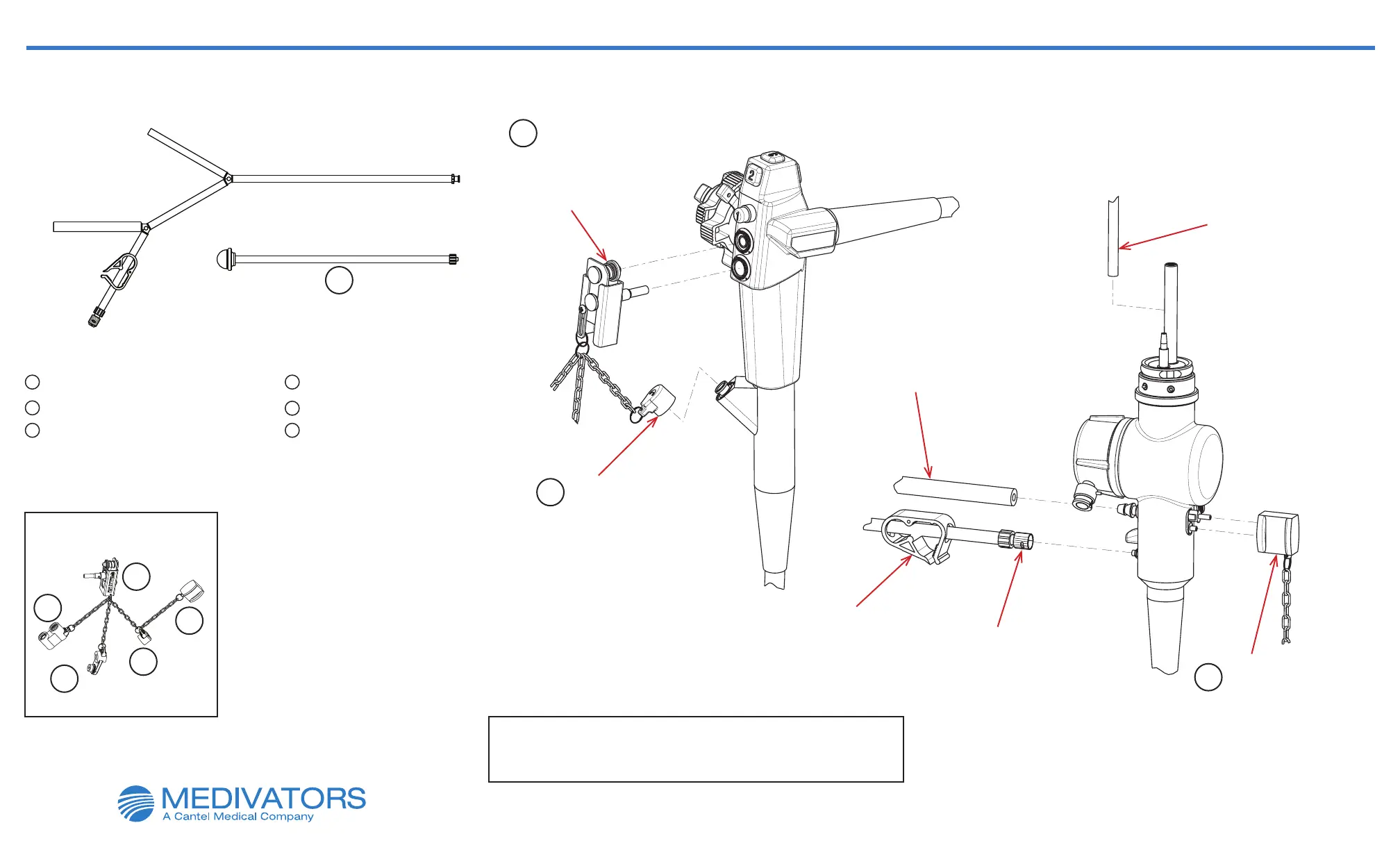 2

MEDIVATORS
A Cantel Medical Company