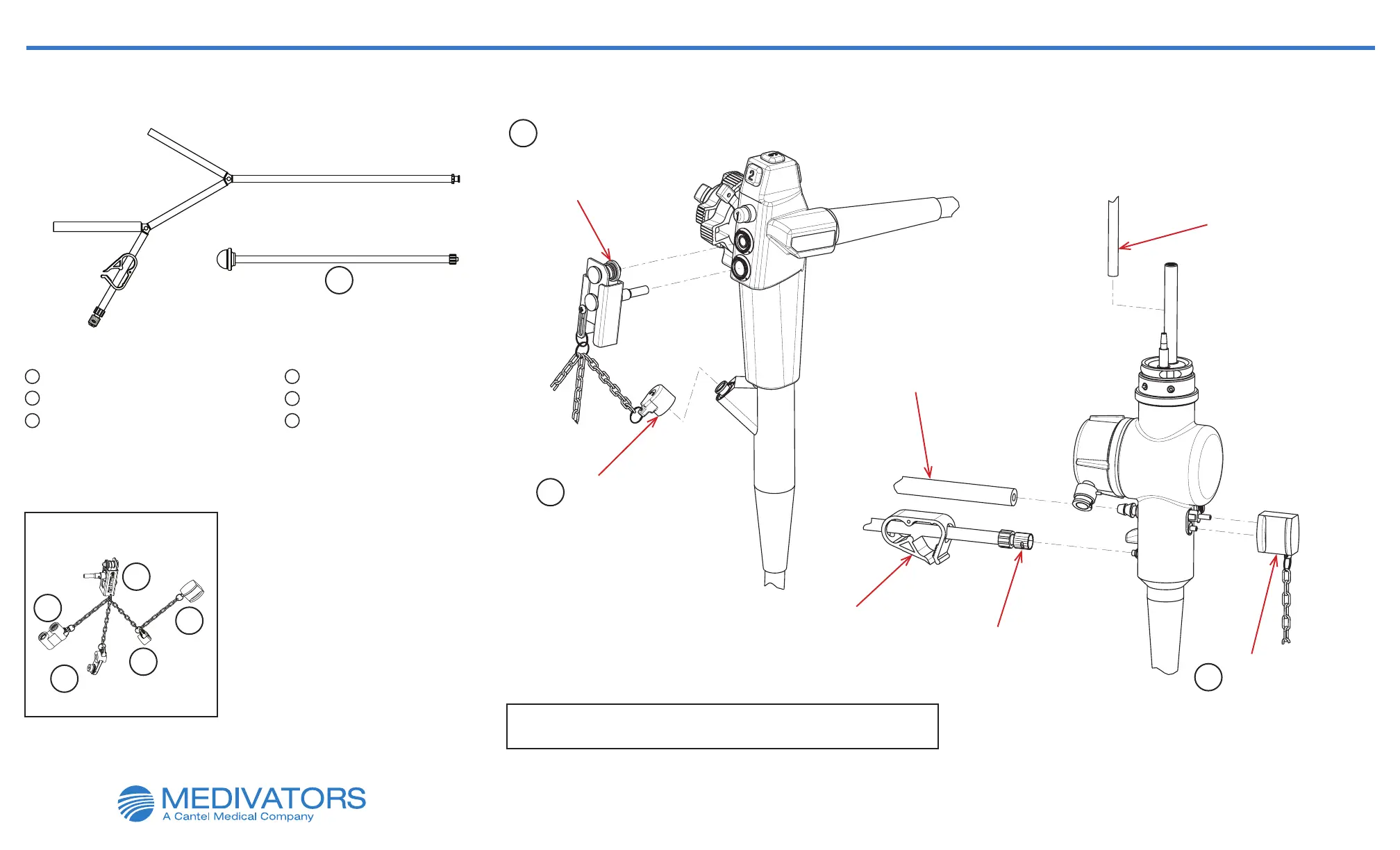 2

1

MEDIVATORS
A Cantel Medical Company