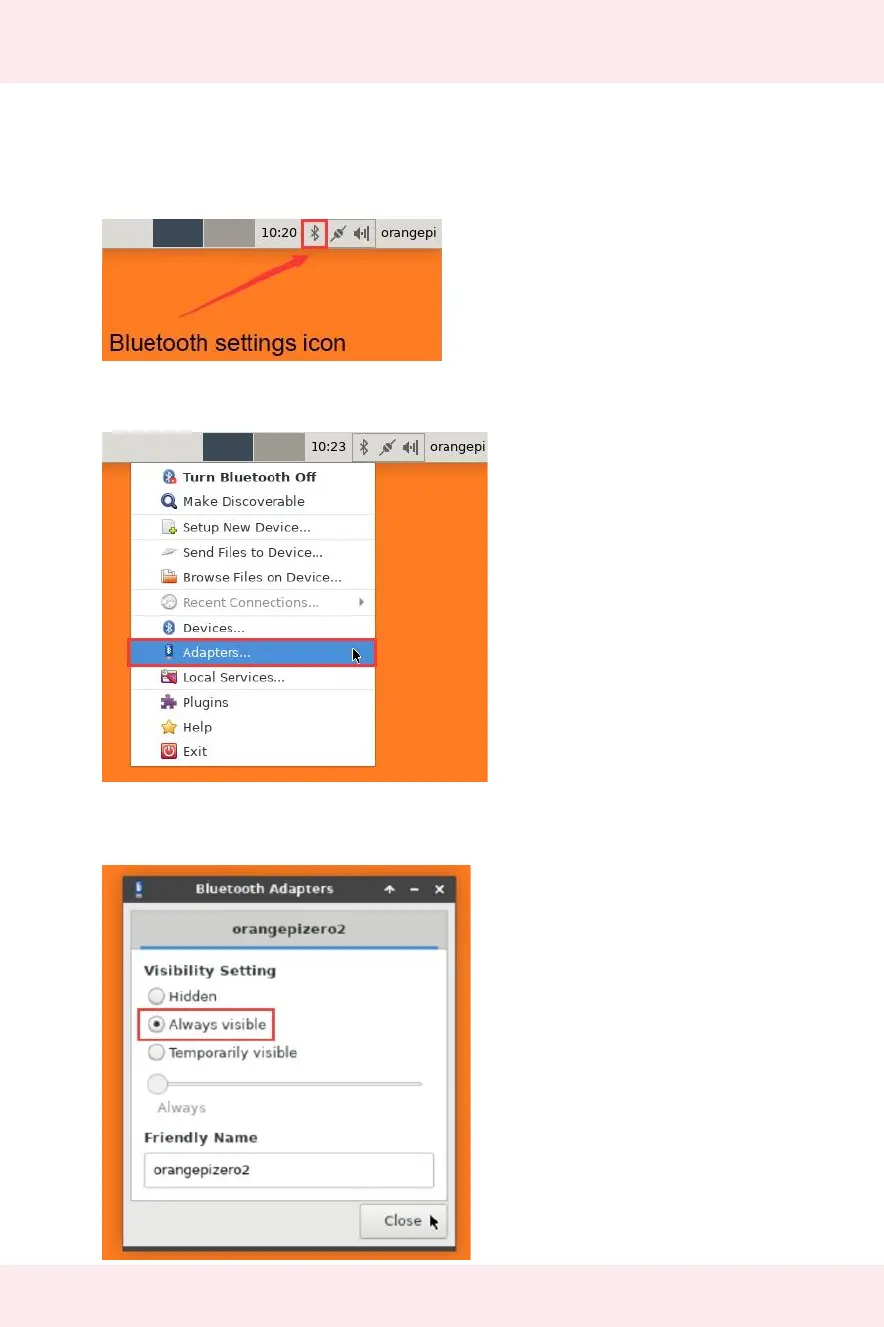 10:20 orangepi

Bluetooth settings icon

10:23 orangepi

Turn Bluetooth Off
Make Discoverable
Setup New Device...
Send Files to Device...
Browse Files on Device...
Recent Connections...
Devices...
Adapters...
Local Services...
Plugins
Help
Exit

Bluetooth Adapters

orangepizero2

Visibility Setting

Hidden

Always visible

Temporarily visible

Always

Friendly Name

orangepizero2

Close