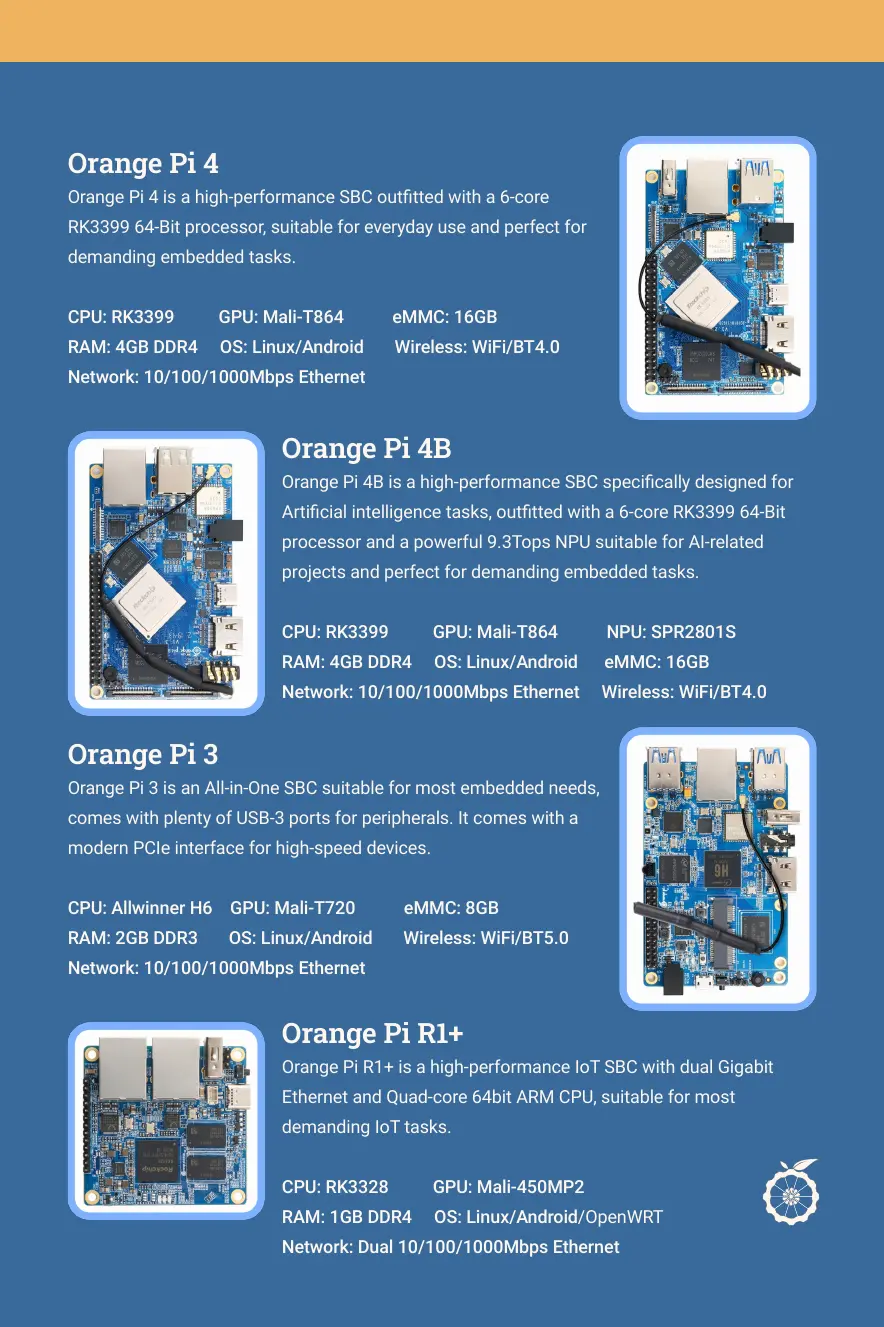 Orange Pi 4

Orange Pi 4 is a high-performance SBC outfitted with a 6-core RK3399 64-Bit processor, suitable for everyday use and perfect for demanding embedded tasks.

CPU: RK3399 GPU: Mali-T864 eMMC: 16GB
RAM: 4GB DDR4 OS: Linux/Android Wireless: WiFi/BT4.0
Network: 10/100/1000Mbps Ethernet

Orange Pi 4B

Orange Pi 4B is a high-performance SBC specifically designed for Artificial intelligence tasks, outfitted with a 6-core RK3399 64-Bit processor and a powerful 9.3Tops NPU suitable for AI-related projects and perfect for demanding embedded tasks.

CPU: RK3399 GPU: Mali-T864 NPU: SPR2801S
RAM: 4GB DDR4 OS: Linux/Android eMMC: 16GB
Network: 10/100/1000Mbps Ethernet Wireless: WiFi/BT4.0

Orange Pi 3

Orange Pi 3 is an All-in-One SBC suitable for most embedded needs, comes with plenty of USB-3 ports for peripherals. It comes with a modern PCIe interface for high-speed devices.

CPU: Allwinner H6 GPU: Mali-T720 eMMC: 8GB
RAM: 2GB DDR3 OS: Linux/Android Wireless: WiFi/BT5.0
Network: 10/100/1000Mbps Ethernet

Orange Pi R1+

Orange Pi R1+ is a high-performance IoT SBC with dual Gigabit Ethernet and Quad-core 64bit ARM CPU, suitable for most demanding IoT tasks.

CPU: RK3328 GPU: Mali-450MP2
RAM: 1GB DDR4 OS: Linux/Android/OpenWRT
Network: Dual 10/100/1000Mbps Ethernet