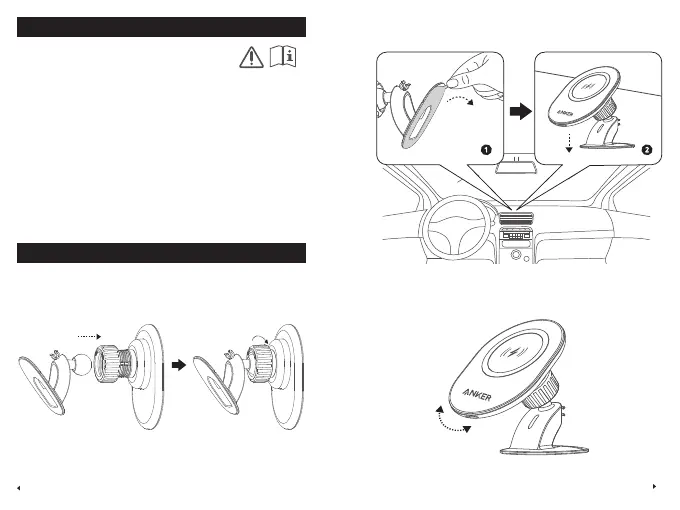 ANKER

1

2

ANKER