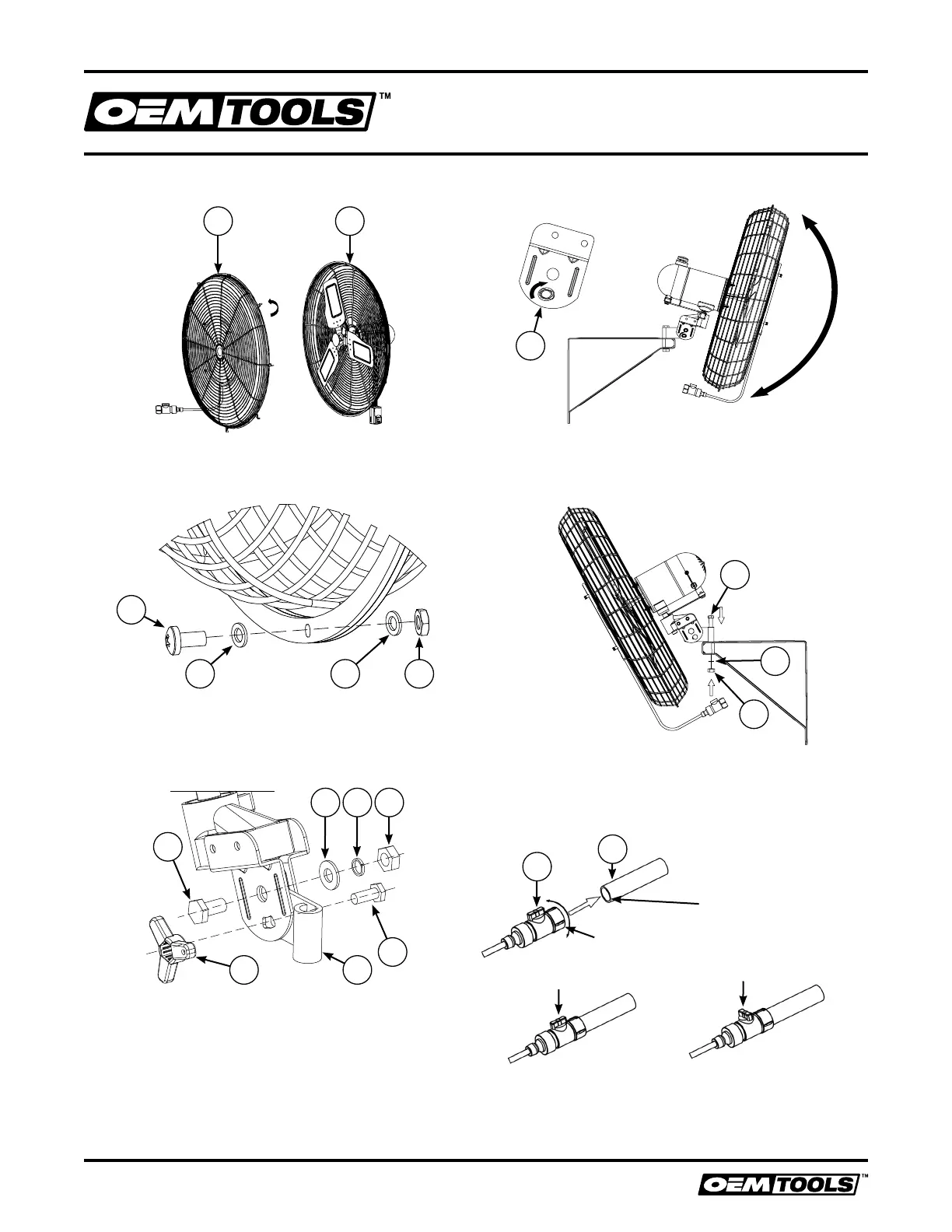 OEMTOOLS™

OEMTOOLS™