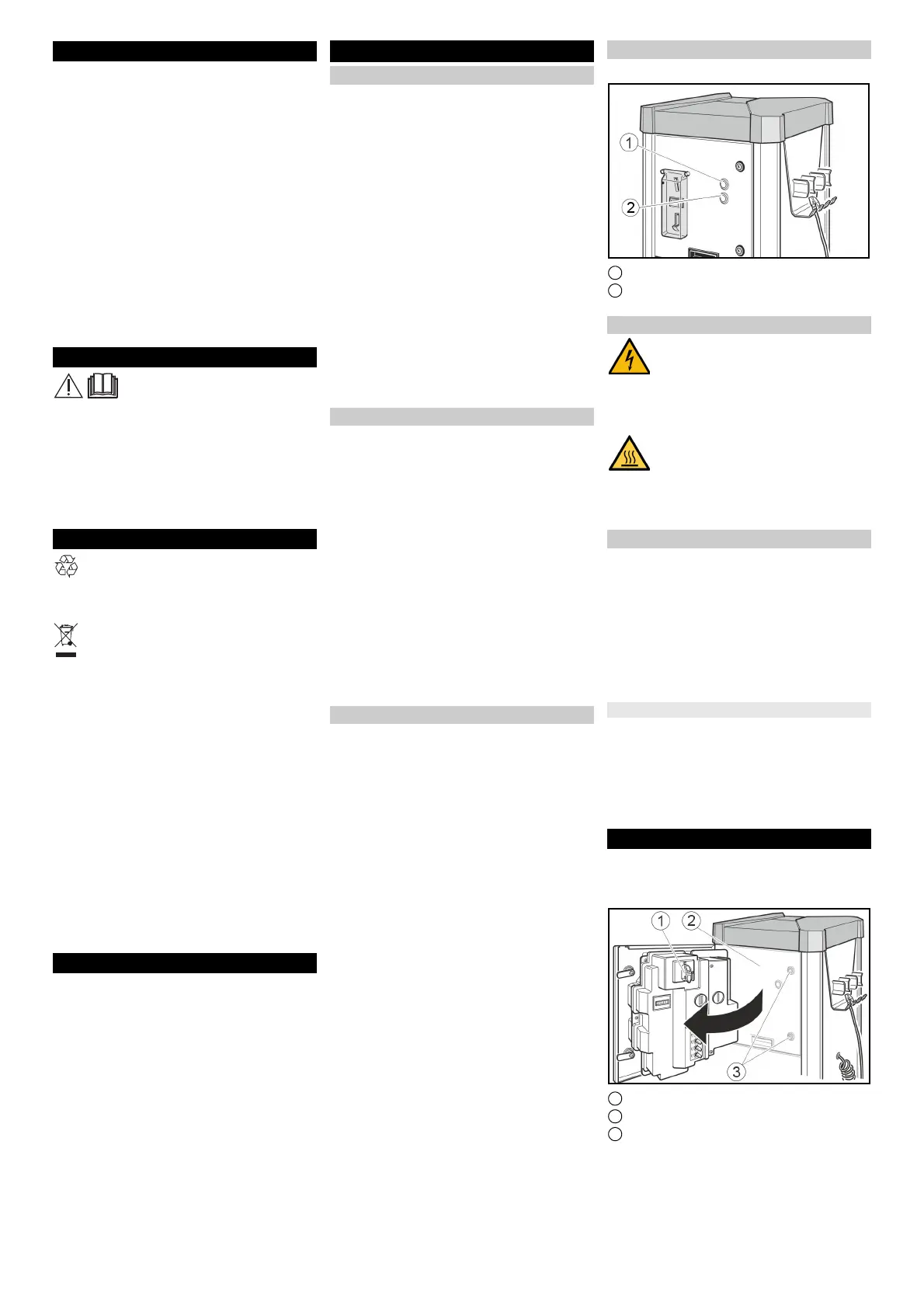 1

2

1

2

3