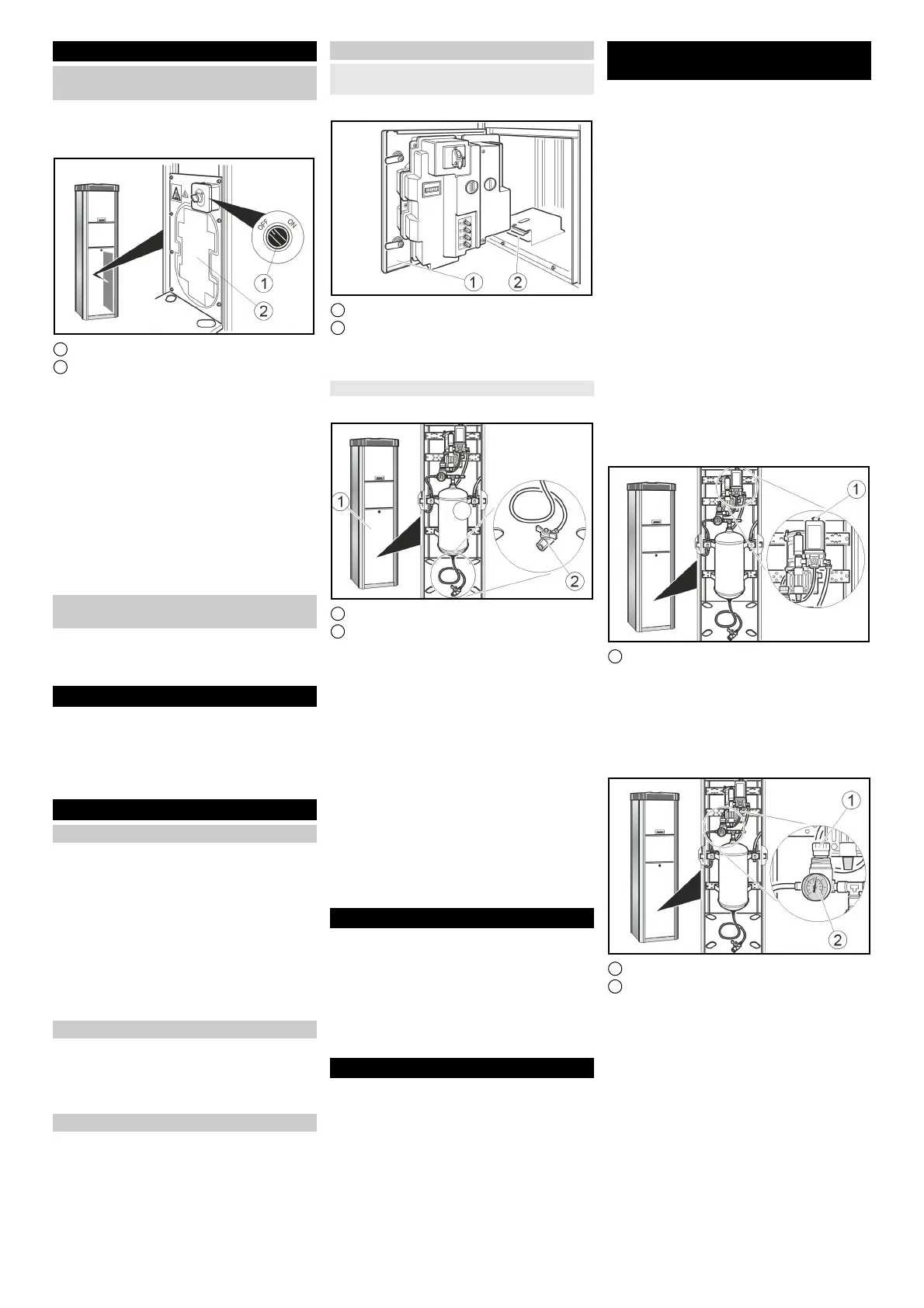 OFF
ON
1
2

1
2

1
2

1

1
2