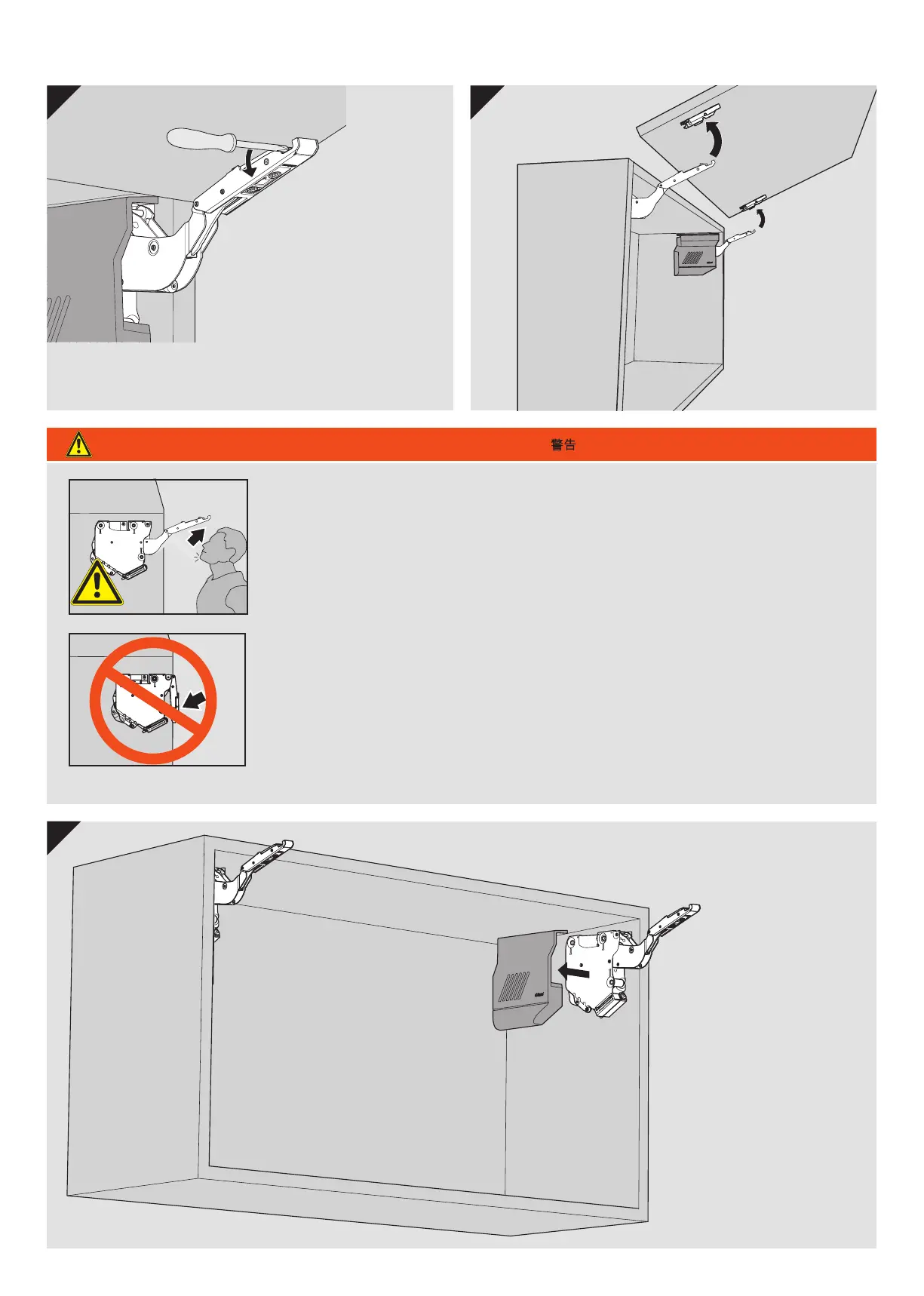 警告