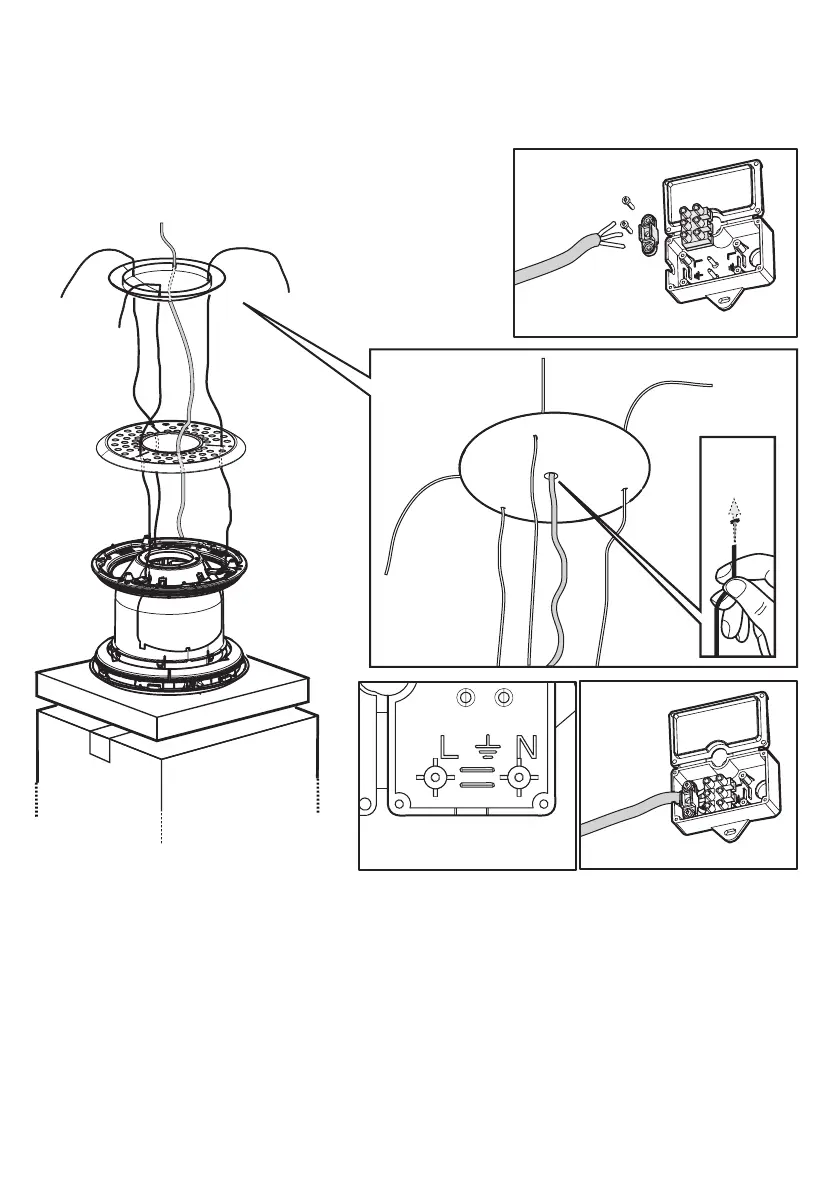 L N