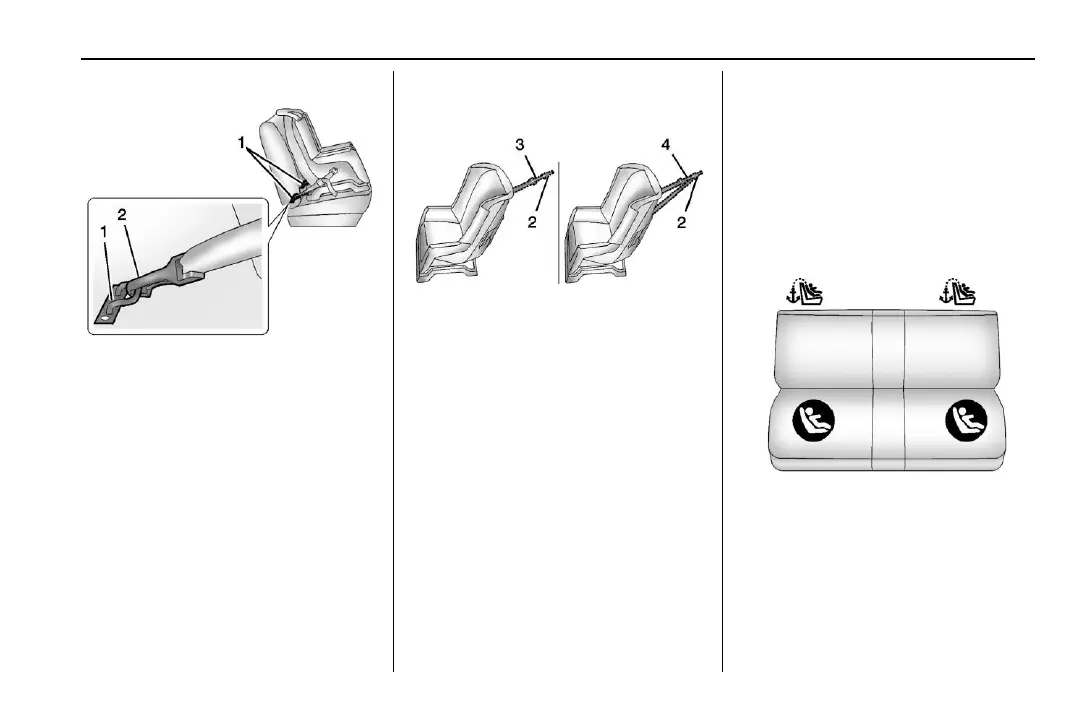 1

2

1

3

2

4

2