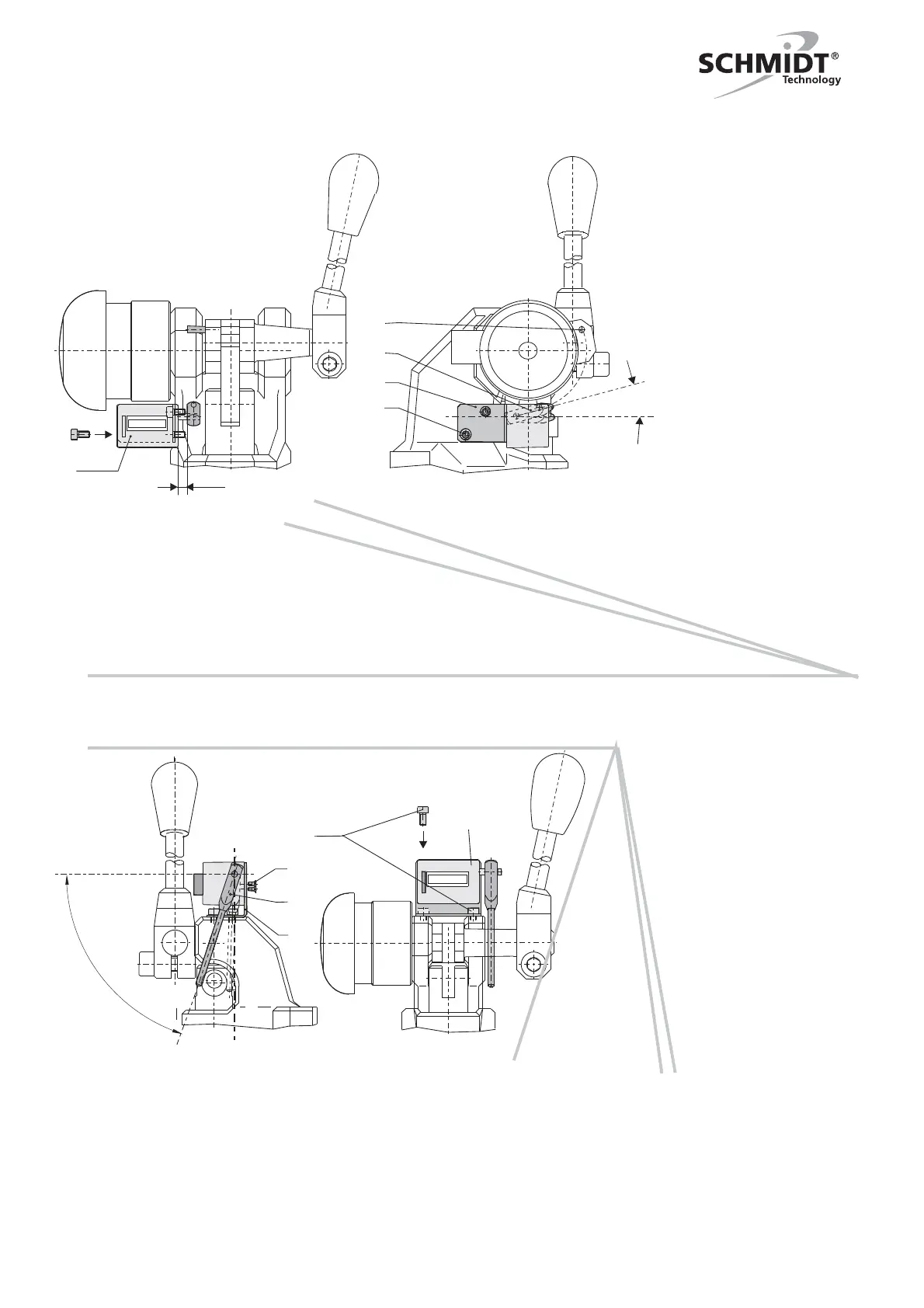 SCHMIDT®
Technology