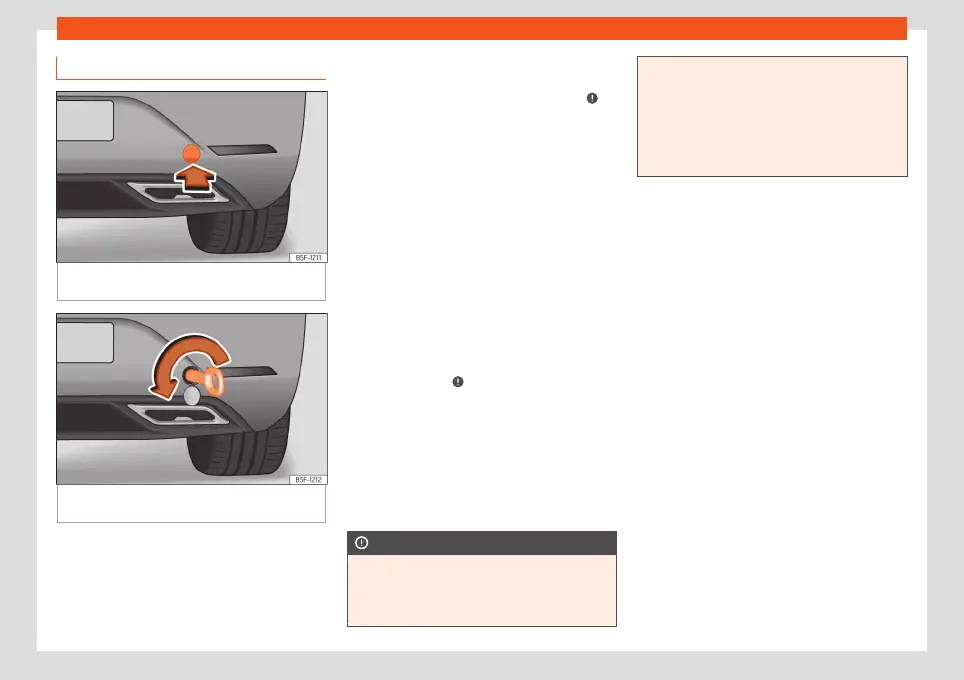 B5F-1211

B5F-1212