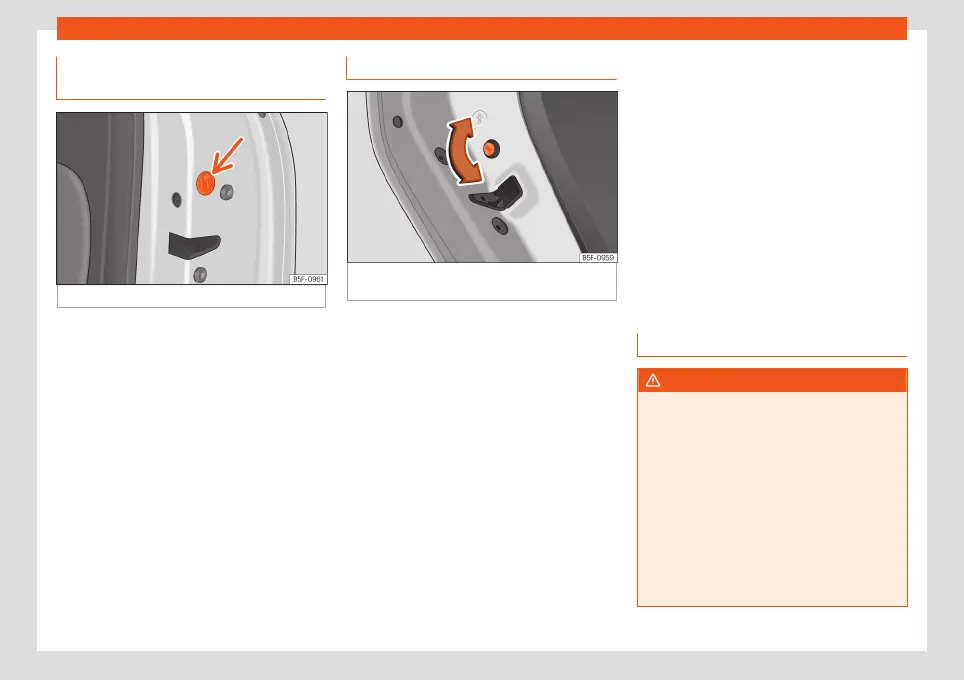 B5F-0961

B5F-0959