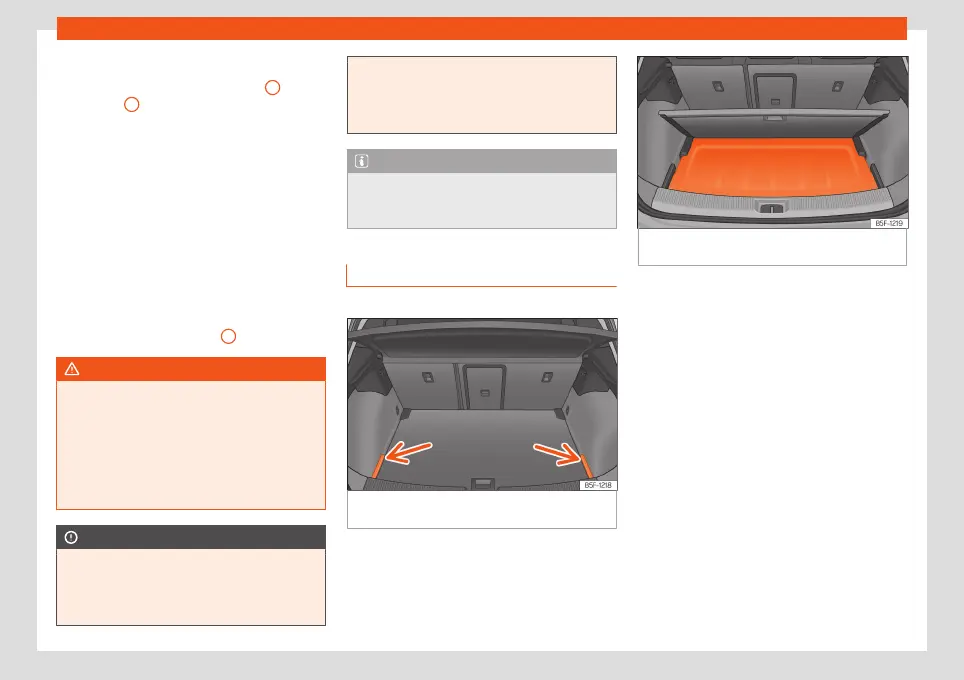 B5F-1218

B5F-1219