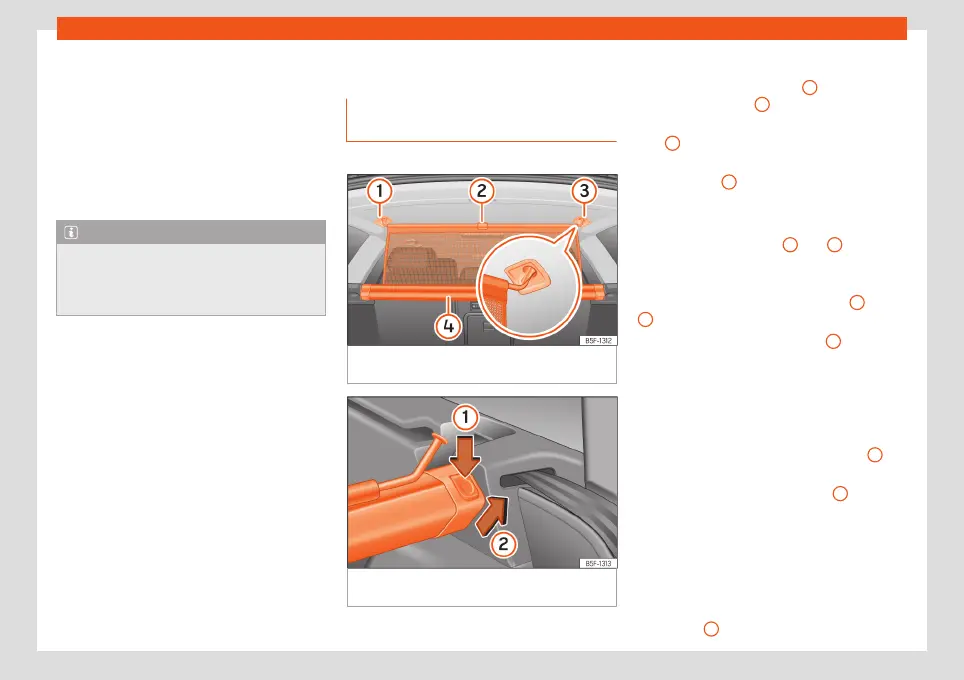 1
2
3
4
B5F-1312

1
2
B5F-1313